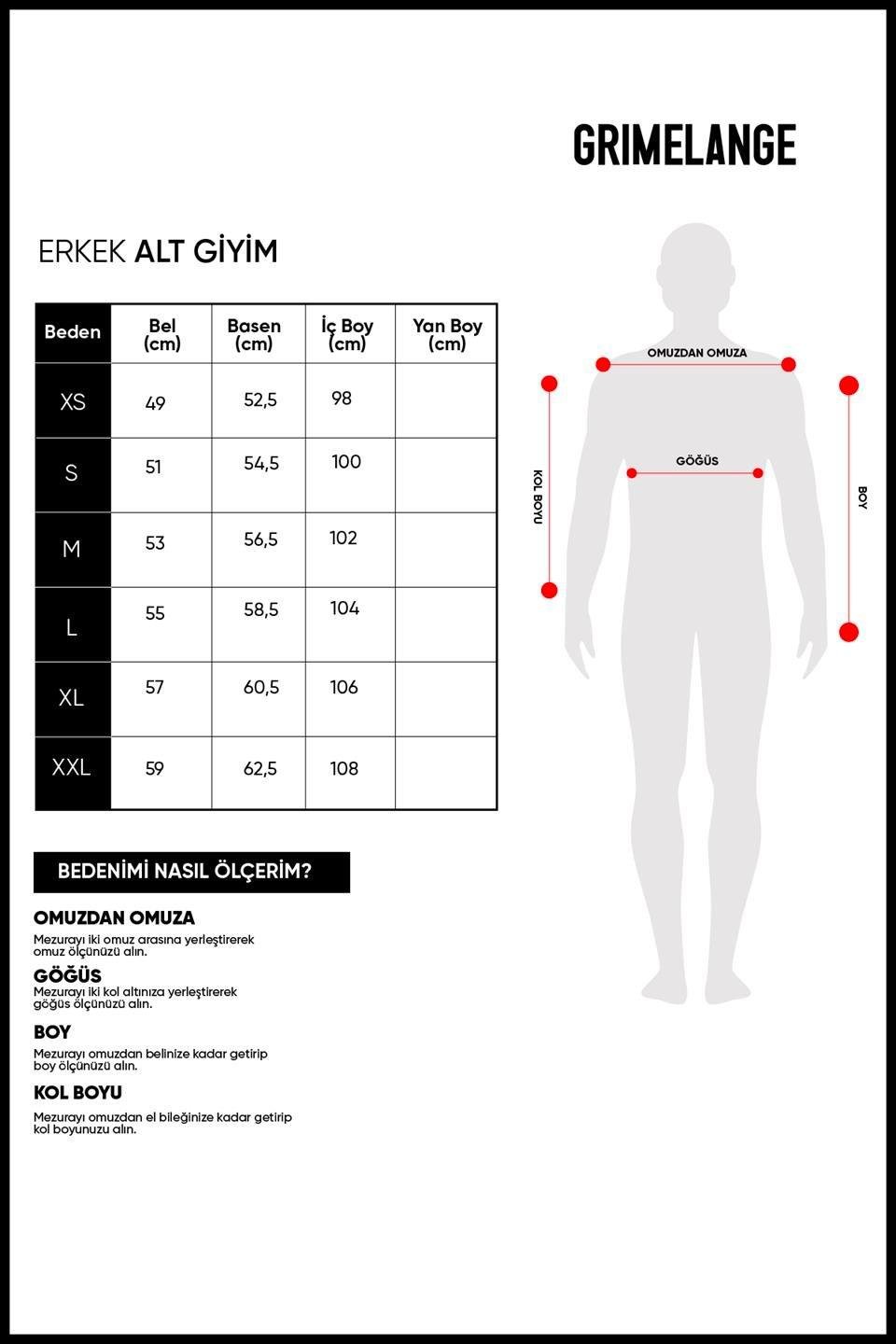 GRIMELANGE

ERKEK ALT GİYİM

| Beden | Bel (cm) | Basen (cm) | İç Boy (cm) | Yan Boy (cm) |
|---|---|---|---|---|
| XS | 49 | 52,5 | 98 | |
| S | 51 | 54,5 | 100 | |
| M | 53 | 56,5 | 102 | |
| L | 55 | 58,5 | 104 | |
| XL | 57 | 60,5 | 106 | |
| XXL | 59 | 62,5 | 108 | |

OMUZDAN OMUZA
GÖĞÜS
KOL BOYU
BOY

BEDENİMİ NASIL ÖLÇERİM?

OMUZDAN OMUZA
Mezurayı iki omuz arasına yerleştirerek omuz ölçünüzü alın.

GÖĞÜS
Mezurayı iki kol altınıza yerleştirerek göğüs ölçünüzü alın.

BOY
Mezurayı omuzdan belinize kadar getirip boy ölçünüzü alın.

KOL BOYU
Mezurayı omuzdan el bileğinize kadar getirip kol boyunuzu alın.