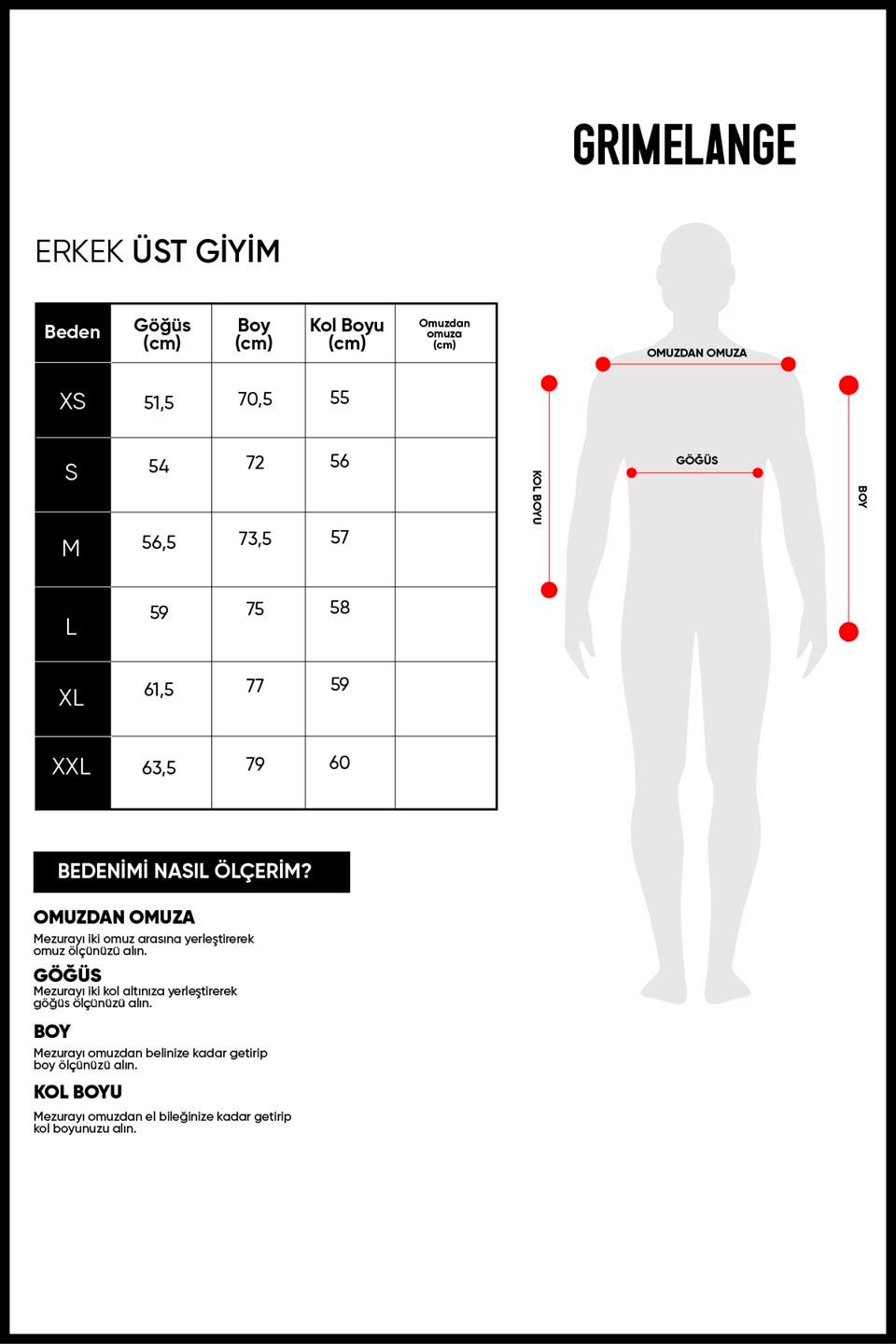 GRIMELANGE

ERKEK ÜST GİYİM

| Beden | Göğüs (cm) | Boy (cm) | Kol Boyu (cm) | Omuzdan omuza (cm) |
|---|---|---|---|---|
| XS | 51,5 | 70,5 | 55 | |
| S | 54 | 72 | 56 | |
| M | 56,5 | 73,5 | 57 | |
| L | 59 | 75 | 58 | |
| XL | 61,5 | 77 | 59 | |
| XXL | 63,5 | 79 | 60 | |

OMUZDAN OMUZA
GÖĞÜS
KOL BOYU
BOY

BEDENİMİ NASIL ÖLÇERİM?

OMUZDAN OMUZA
Mezurayı iki omuz arasına yerleştirerek omuz ölçünüzü alın.

GÖĞÜS
Mezurayı iki kol altınıza yerleştirerek göğüs ölçünüzü alın.

BOY
Mezurayı omuzdan belinize kadar getirip boy ölçünüzü alın.

KOL BOYU
Mezurayı omuzdan el bileğinize kadar getirip kol boyunuzu alın.