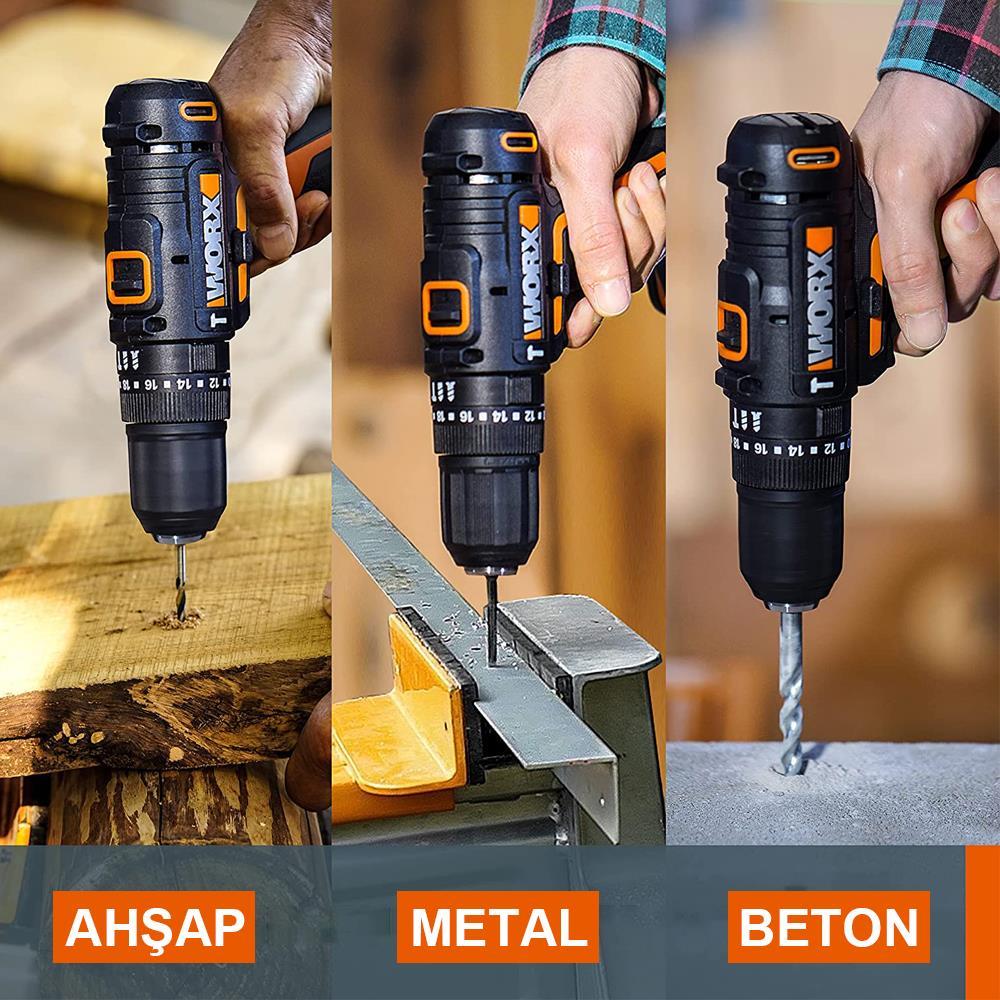 WORX
18 16 14 12

WORX
18 16 14 12

WORX
18 16 14 12

AHŞAP

METAL

BETON