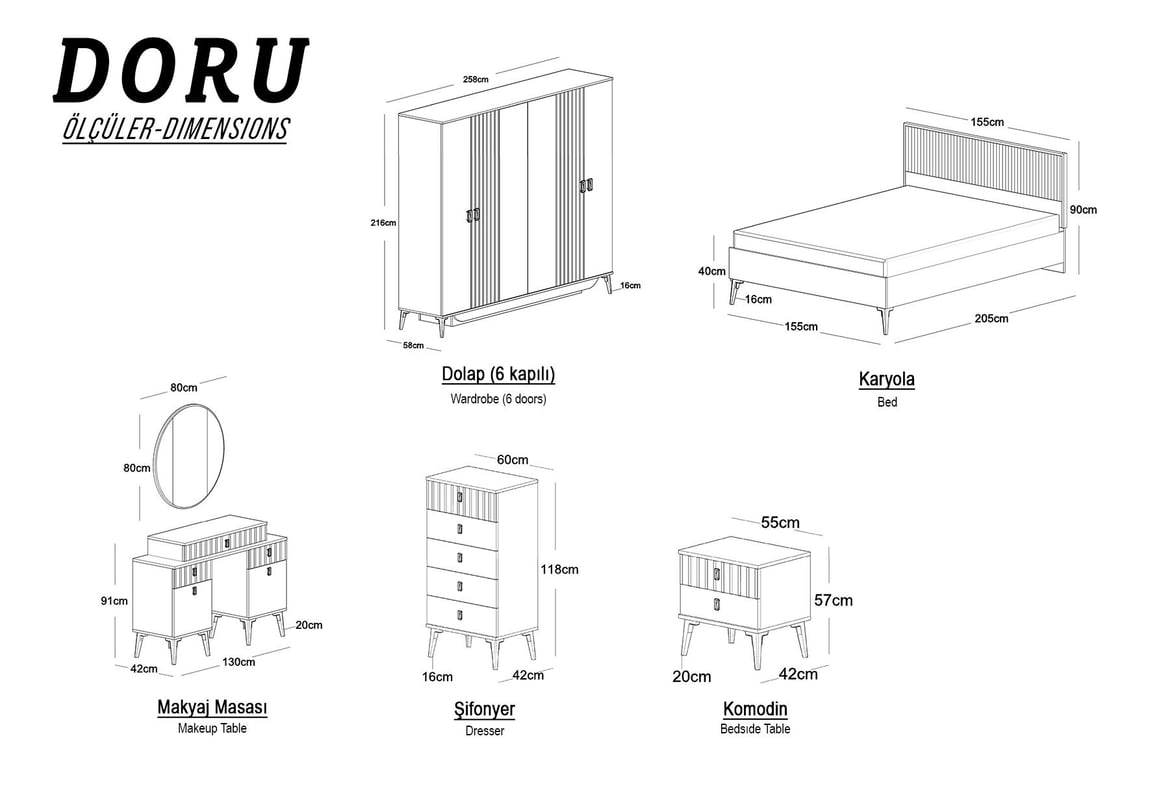 DORU
ÖLÇÜLER-DIMENSIONS

258cm
216cm
16cm
58cm
Dolap (6 kapılı)
Wardrobe (6 doors)

155cm
90cm
40cm
16cm
155cm
205cm
Karyola
Bed

80cm
80cm
91cm
20cm
42cm
130cm
Makyaj Masası
Makeup Table

60cm
118cm
16cm
42cm
Şifonyer
Dresser

55cm
57cm
20cm
42cm
Komodin
Bedsıde Table