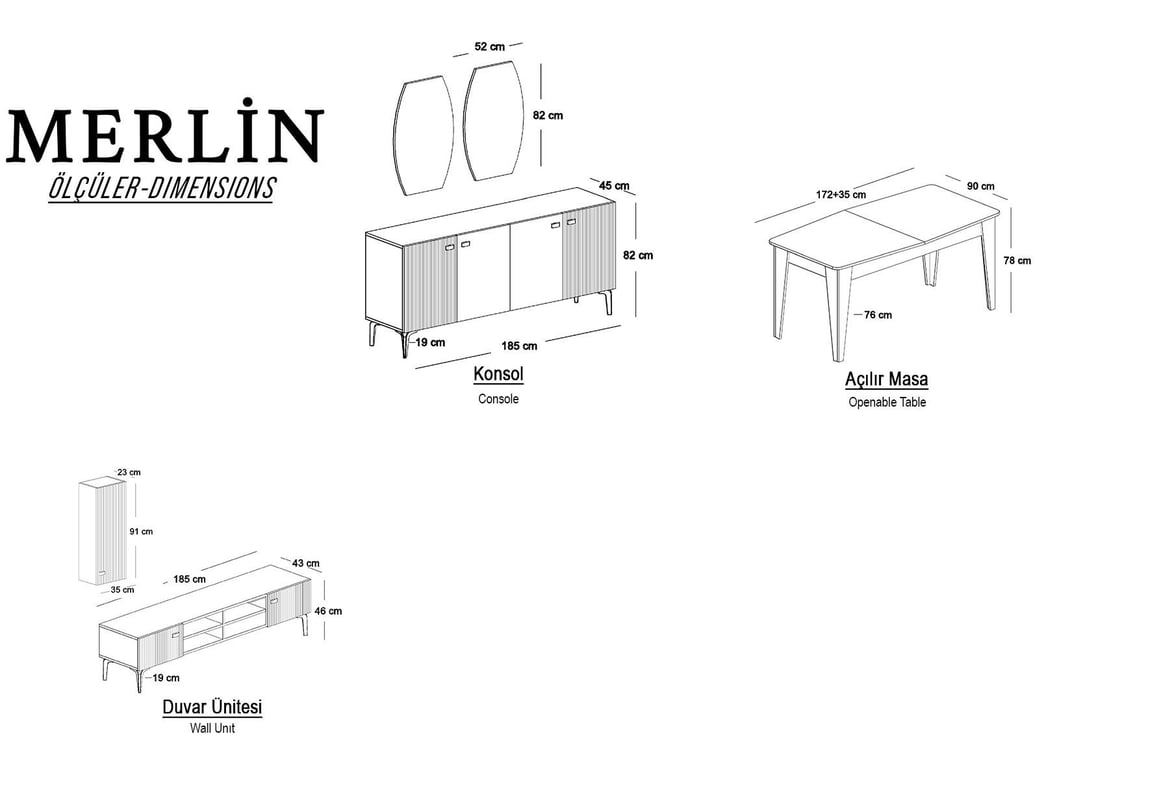 MERLİN
ÖLÇÜLER-DIMENSIONS

52 cm
82 cm
45 cm
82 cm
19 cm
185 cm
Konsol
Console

172+35 cm
90 cm
78 cm
76 cm
Açılır Masa
Openable Table

23 cm
91 cm
35 cm
185 cm
43 cm
46 cm
19 cm
Duvar Ünitesi
Wall Unit