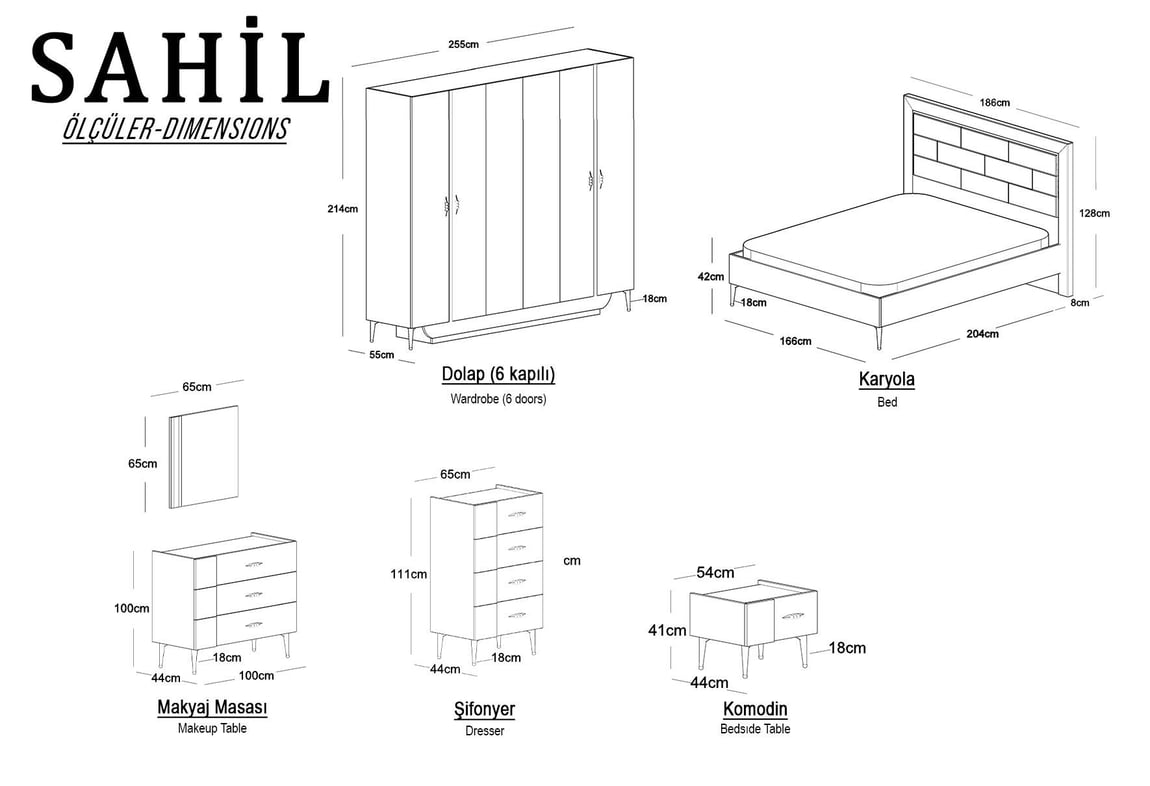 SAHİL
ÖLÇÜLER-DIMENSIONS

255cm
214cm
18cm
55cm
Dolap (6 kapılı)
Wardrobe (6 doors)

186cm
128cm
42cm
18cm
8cm
166cm
204cm
Karyola
Bed

65cm
65cm

100cm
18cm
44cm
100cm
Makyaj Masası
Makeup Table

65cm
111cm
cm
44cm
18cm
Şifonyer
Dresser

54cm
41cm
18cm
44cm
Komodin
Bedsıde Table