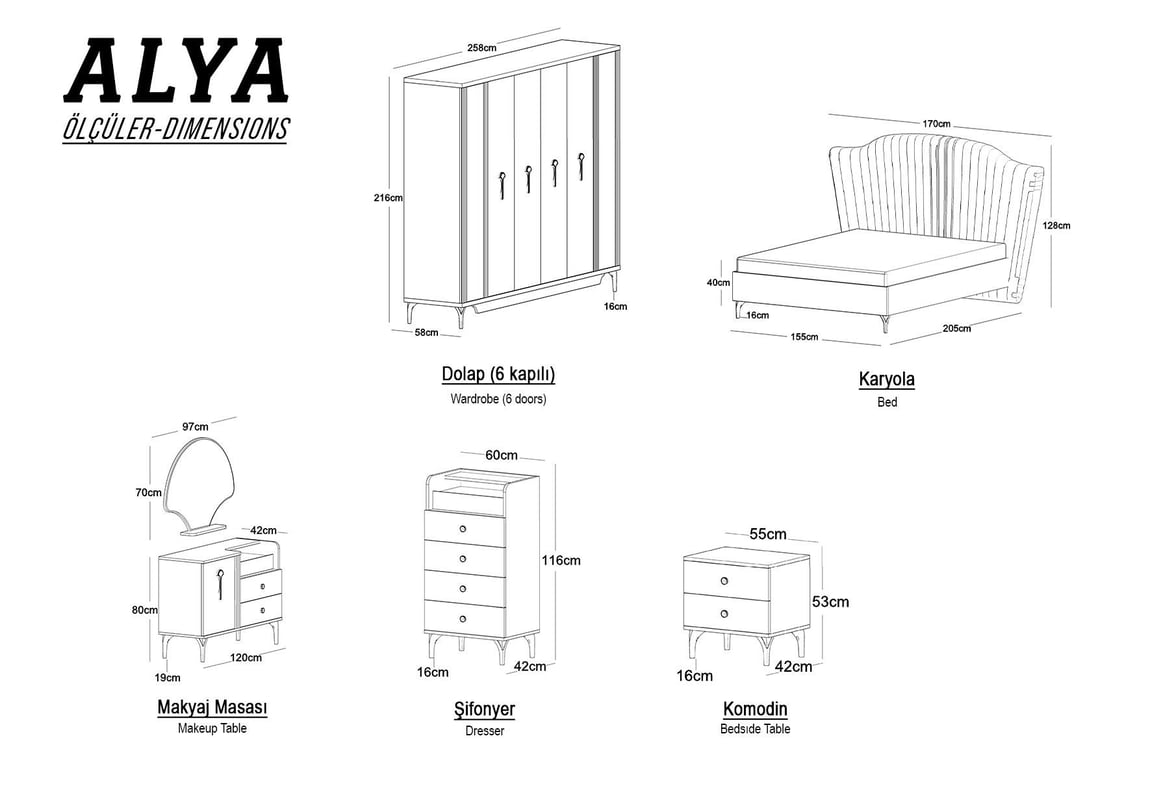 ALYA
ÖLÇÜLER-DIMENSIONS

258cm
216cm
16cm
58cm

Dolap (6 kapılı)
Wardrobe (6 doors)

170cm
128cm
40cm
16cm
155cm
205cm

Karyola
Bed

97cm
70cm
42cm
80cm
120cm
19cm

Makyaj Masası
Makeup Table

60cm
116cm
16cm
42cm

Şifonyer
Dresser

55cm
53cm
16cm
42cm

Komodin
Bedsıde Table