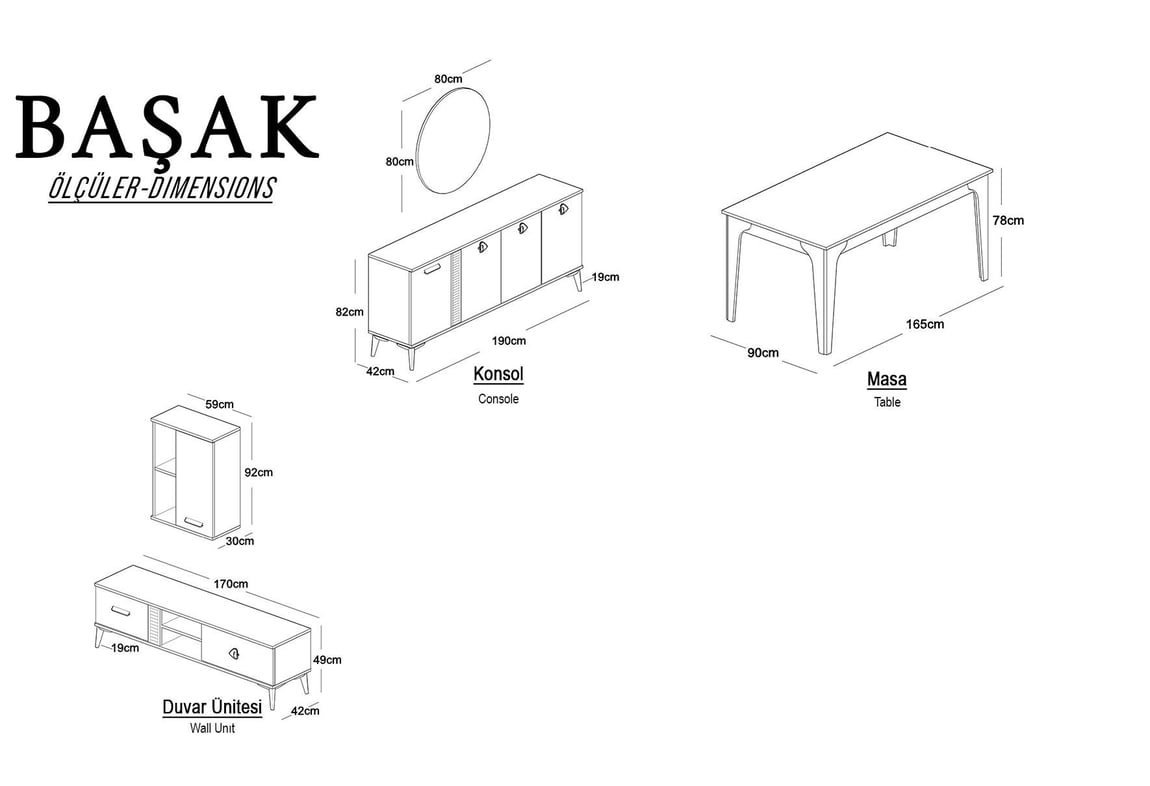 BAŞAK
ÖLÇÜLER-DIMENSIONS

80cm
80cm
82cm
19cm
190cm
42cm
Konsol
Console

78cm
165cm
90cm
Masa
Table

59cm
92cm
30cm

170cm
19cm
49cm
42cm
Duvar Ünitesi
Wall Unit