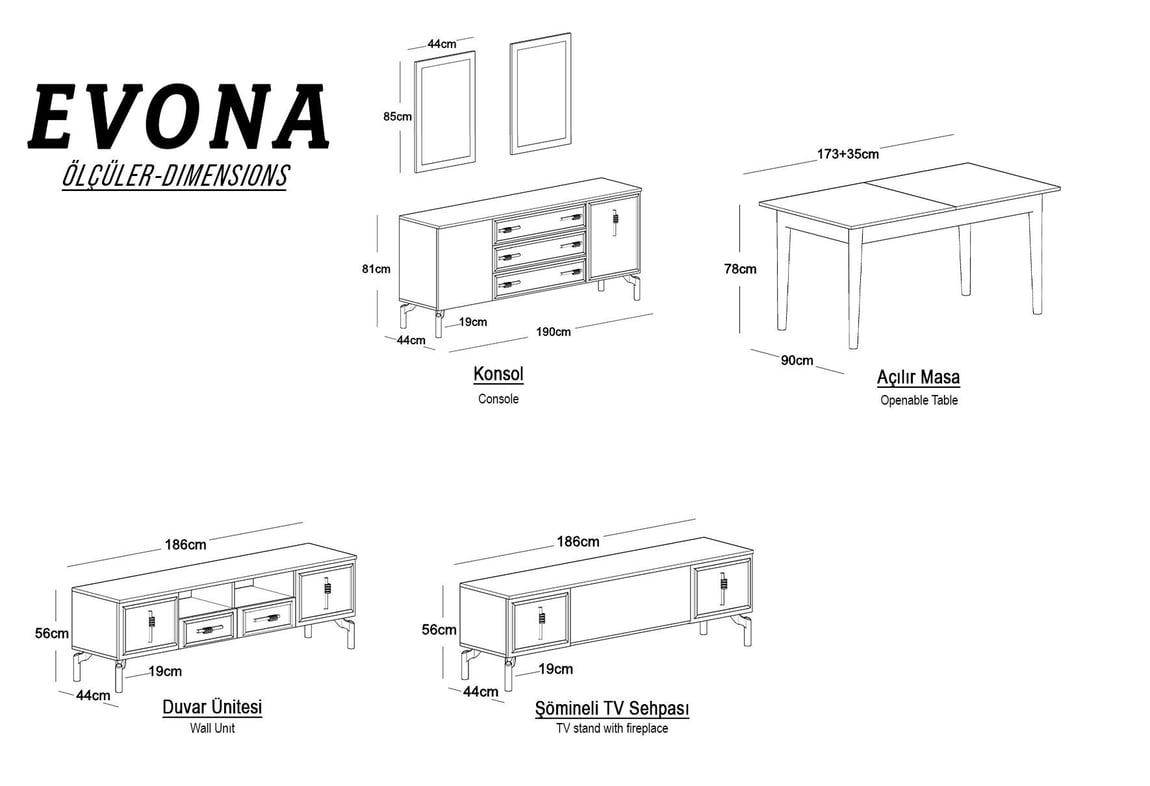 EVONA
ÖLÇÜLER-DIMENSIONS

44cm
85cm

81cm
19cm
44cm
190cm

Konsol
Console

173+35cm
78cm
90cm

Açılır Masa
Openable Table

186cm
56cm
19cm
44cm

Duvar Ünitesi
Wall Unit

186cm
56cm
19cm
44cm

Şömineli TV Sehpası
TV stand with fireplace