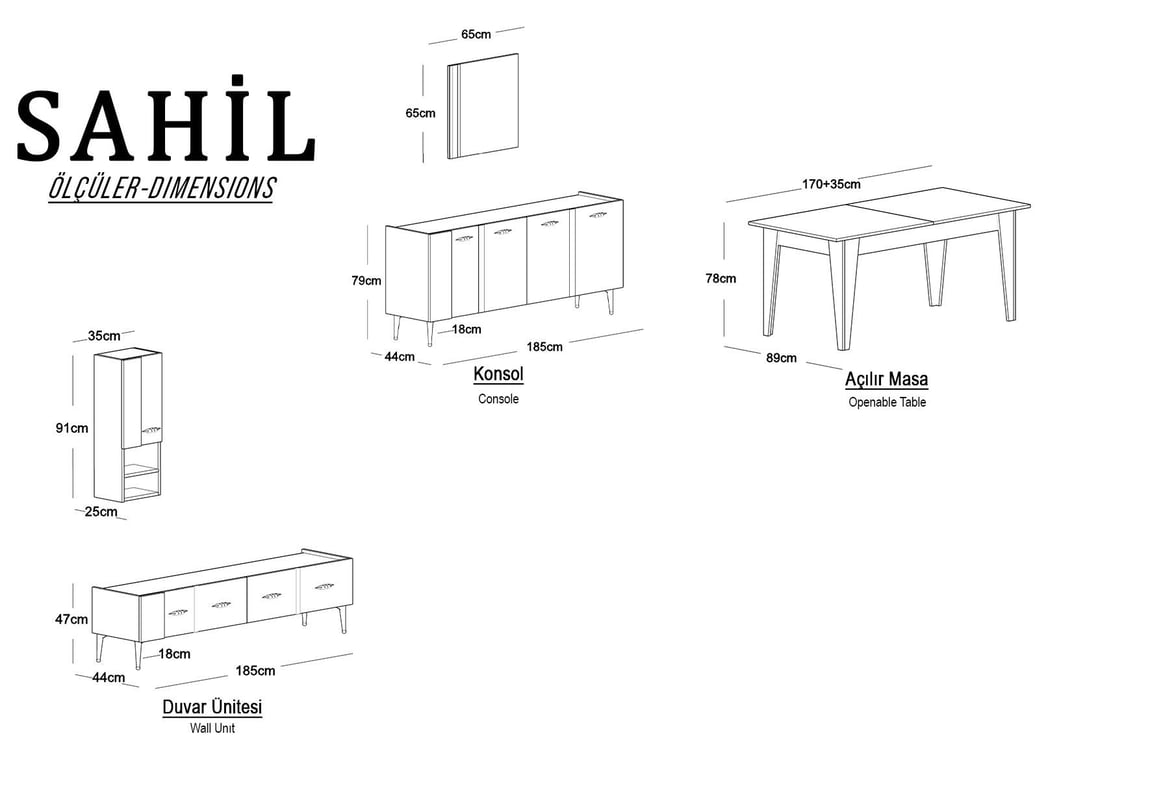 SAHİL
ÖLÇÜLER-DIMENSIONS

65cm
65cm

79cm
18cm
44cm
185cm
Konsol
Console

170+35cm
78cm
89cm
Açılır Masa
Openable Table

35cm
91cm
25cm

47cm
18cm
44cm
185cm
Duvar Ünitesi
Wall Unit