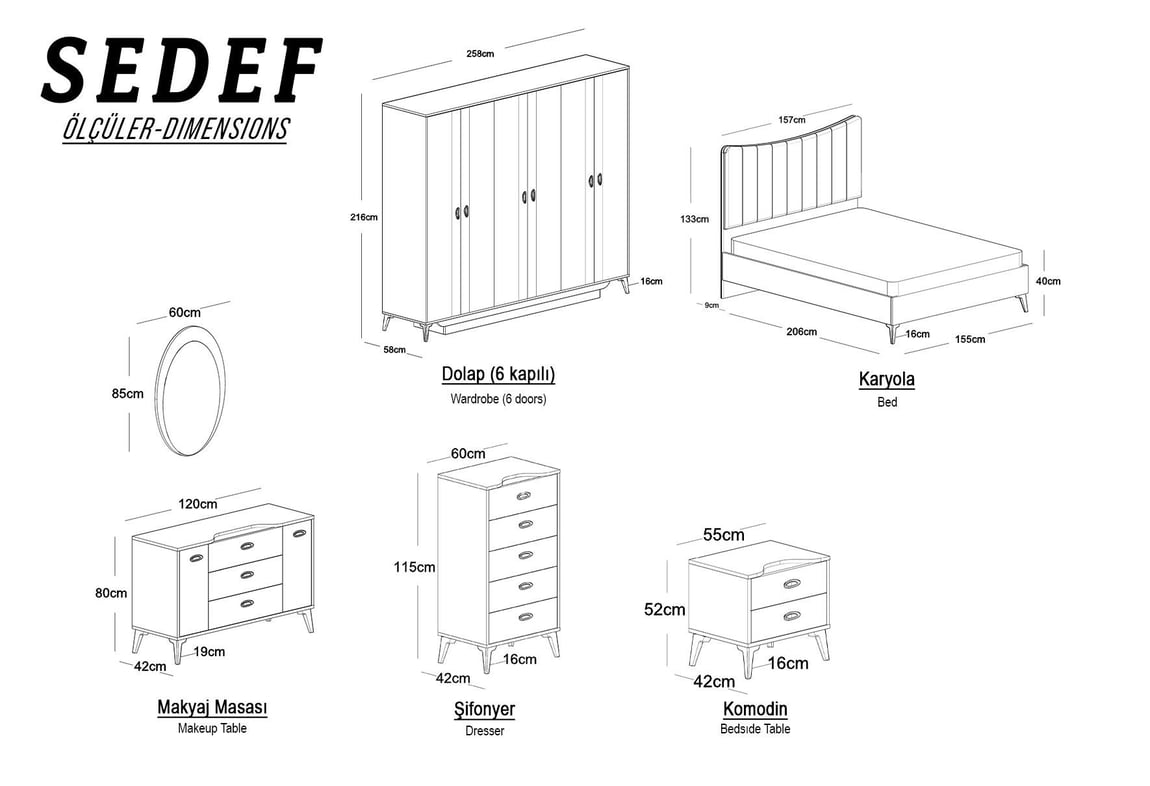 SEDEF
ÖLÇÜLER-DIMENSIONS

258cm
216cm
16cm
58cm
Dolap (6 kapılı)
Wardrobe (6 doors)

157cm
133cm
40cm
9cm
206cm
16cm
155cm
Karyola
Bed

60cm
85cm

120cm
80cm
42cm
19cm
Makyaj Masası
Makeup Table

60cm
115cm
42cm
16cm
Şifonyer
Dresser

55cm
52cm
42cm
16cm
Komodin
Bedsıde Table