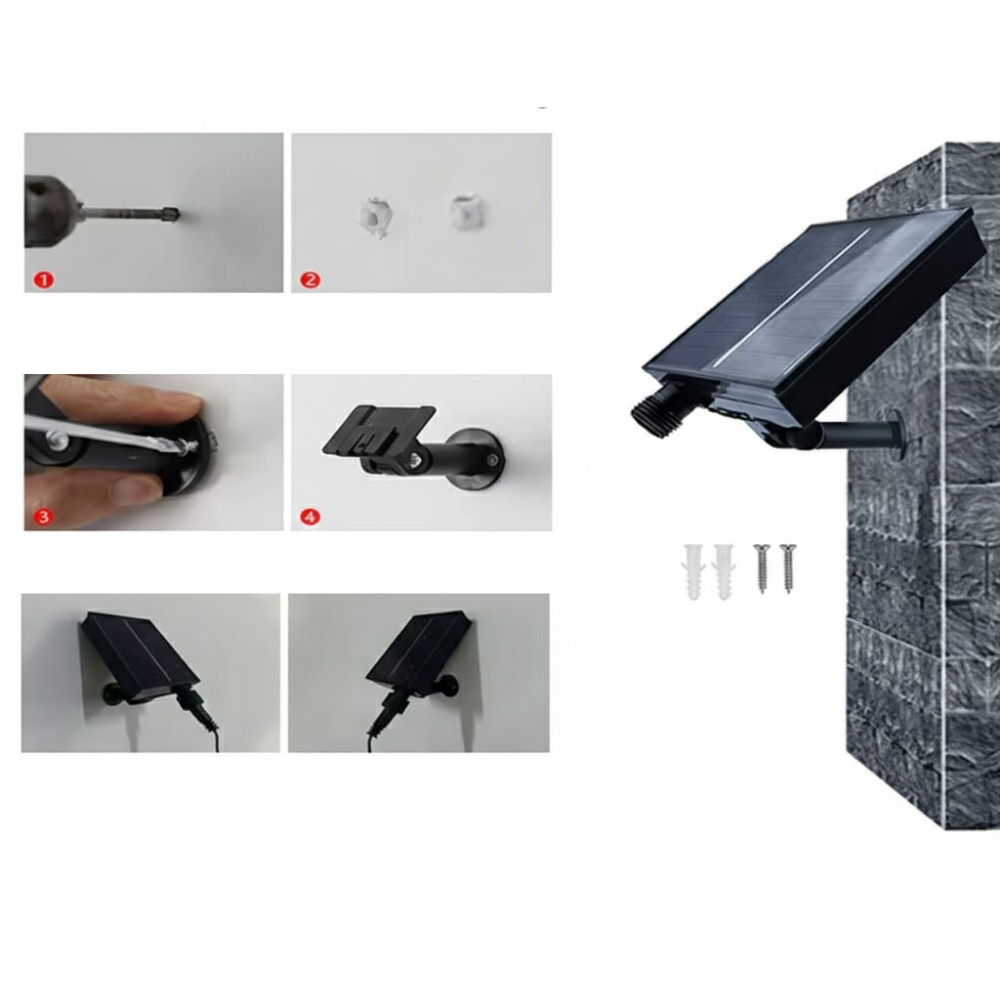 1
2
3
4