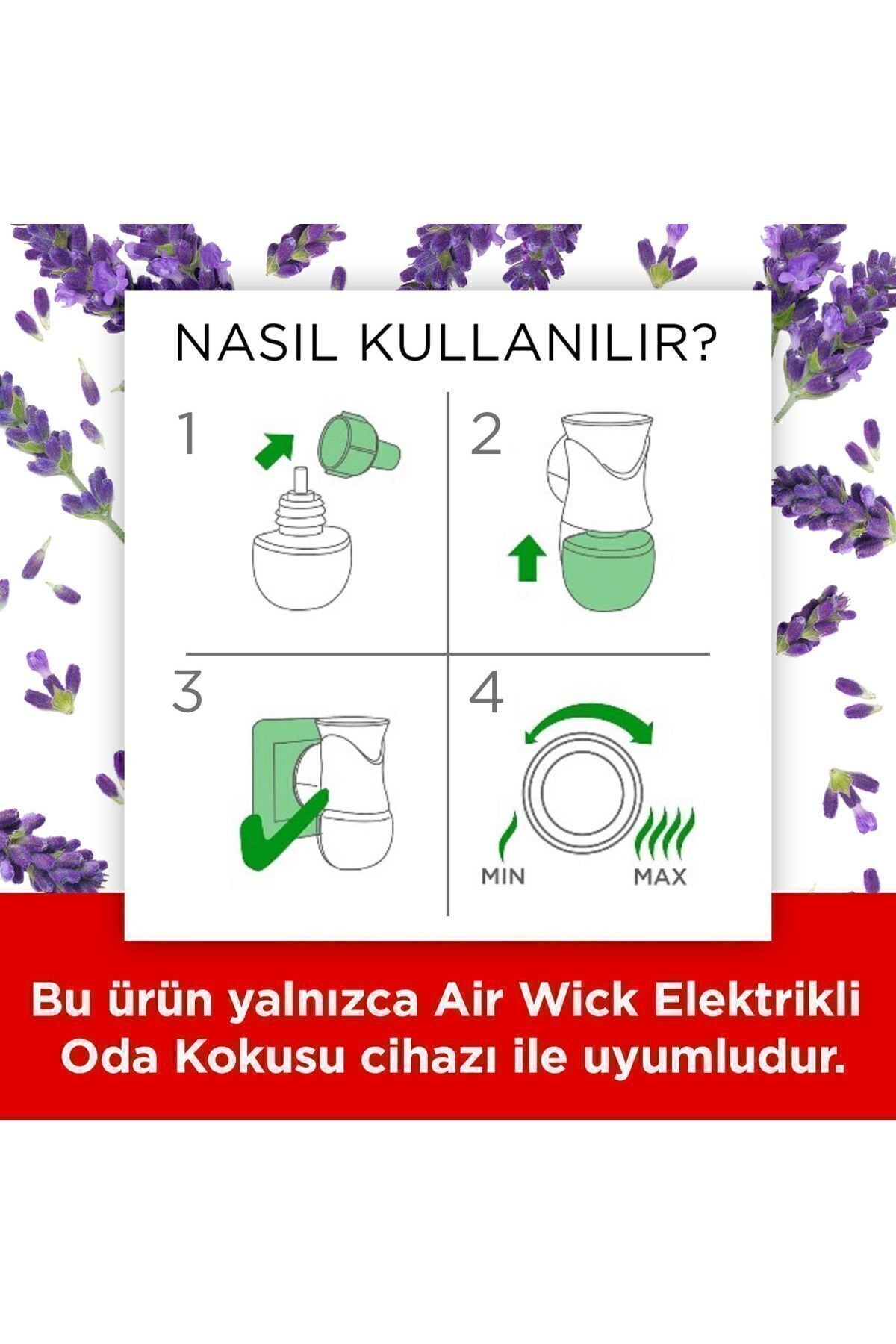 NASIL KULLANILIR?

1

2

3

4

MIN

MAX

Bu ürün yalnızca Air Wick Elektrikli Oda Kokusu cihazı ile uyumludur.