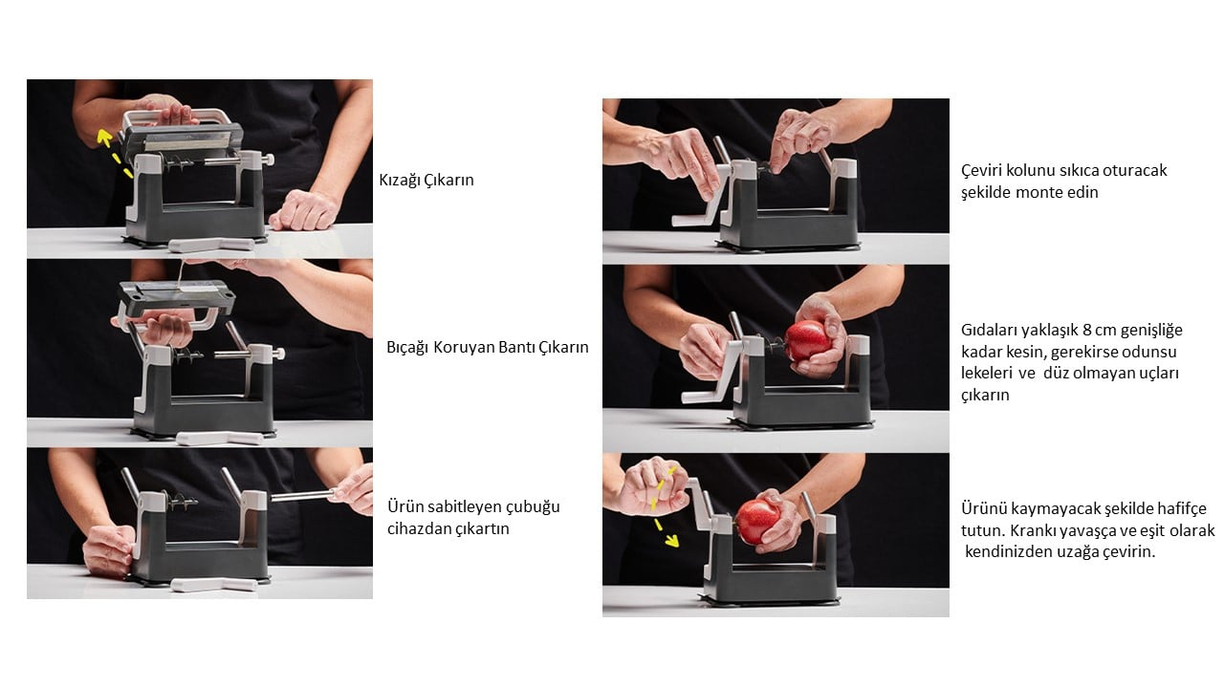 Kızağı Çıkarın

Bıçağı Koruyan Bantı Çıkarın

Ürün sabitleyen çubuğu cihazdan çıkartın

Çeviri kolunu sıkıca oturacak şekilde monte edin

Gıdaları yaklaşık 8 cm genişliğe kadar kesin, gerekirse odunsu lekeleri ve düz olmayan uçları çıkarın

Ürünü kaymayacak şekilde hafifçe tutun. Krankı yavaşça ve eşit olarak kendinizden uzağa çevirin.