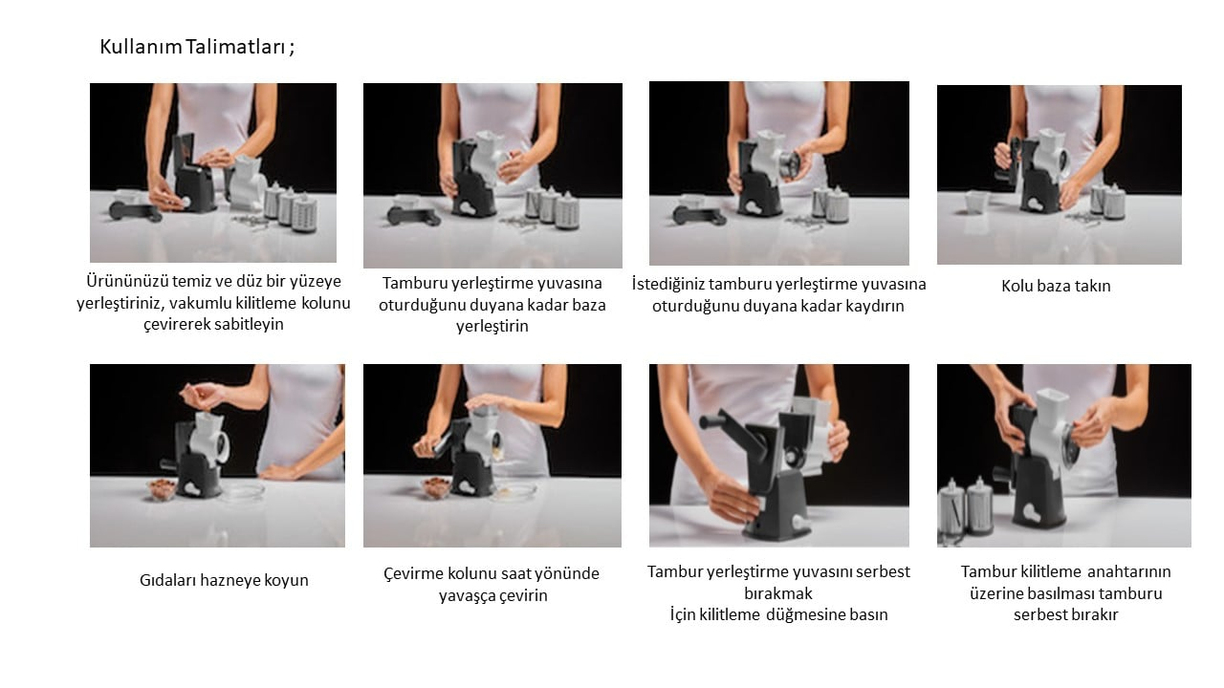 Kullanım Talimatları ;

Ürününüzü temiz ve düz bir yüzeye yerleştiriniz, vakumlu kilitleme kolunu çevirerek sabitleyin

Tamburu yerleştirme yuvasına oturduğunu duyana kadar baza yerleştirin

İstediğiniz tamburu yerleştirme yuvasına oturduğunu duyana kadar kaydırın

Kolu baza takın

Gıdaları hazneye koyun

Çevirme kolunu saat yönünde yavaşça çevirin

Tambur yerleştirme yuvasını serbest bırakmak
İçin kilitleme düğmesine basın

Tambur kilitleme anahtarının üzerine basılması tamburu serbest bırakır