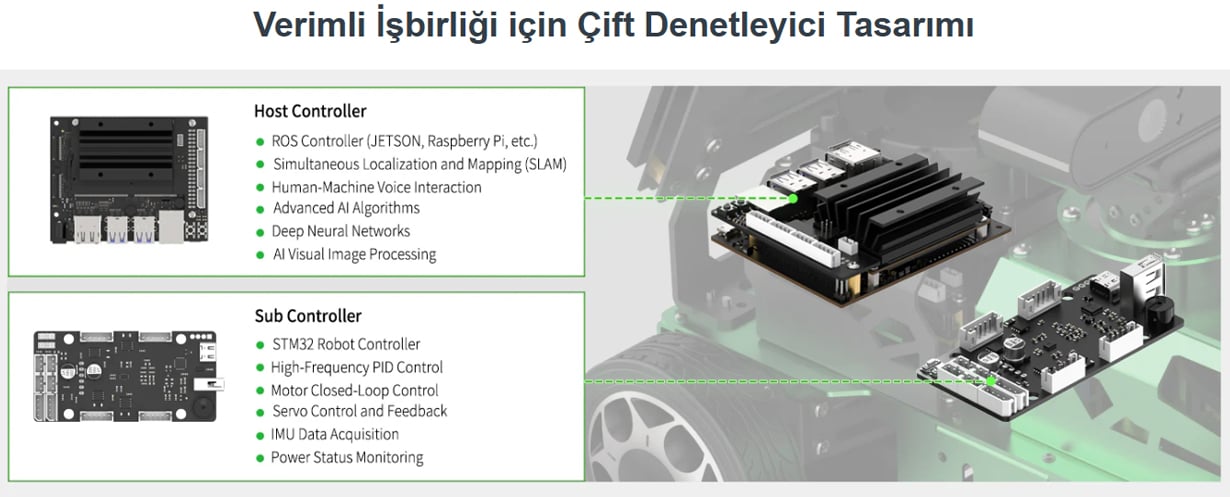 Verimli İşbirliği için Çift Denetleyici Tasarımı

Host Controller
- ROS Controller (JETSON, Raspberry Pi, etc.)
- Simultaneous Localization and Mapping (SLAM)
- Human-Machine Voice Interaction
- Advanced AI Algorithms
- Deep Neural Networks
- AI Visual Image Processing

Sub Controller
- STM32 Robot Controller
- High-Frequency PID Control
- Motor Closed-Loop Control
- Servo Control and Feedback
- IMU Data Acquisition
- Power Status Monitoring