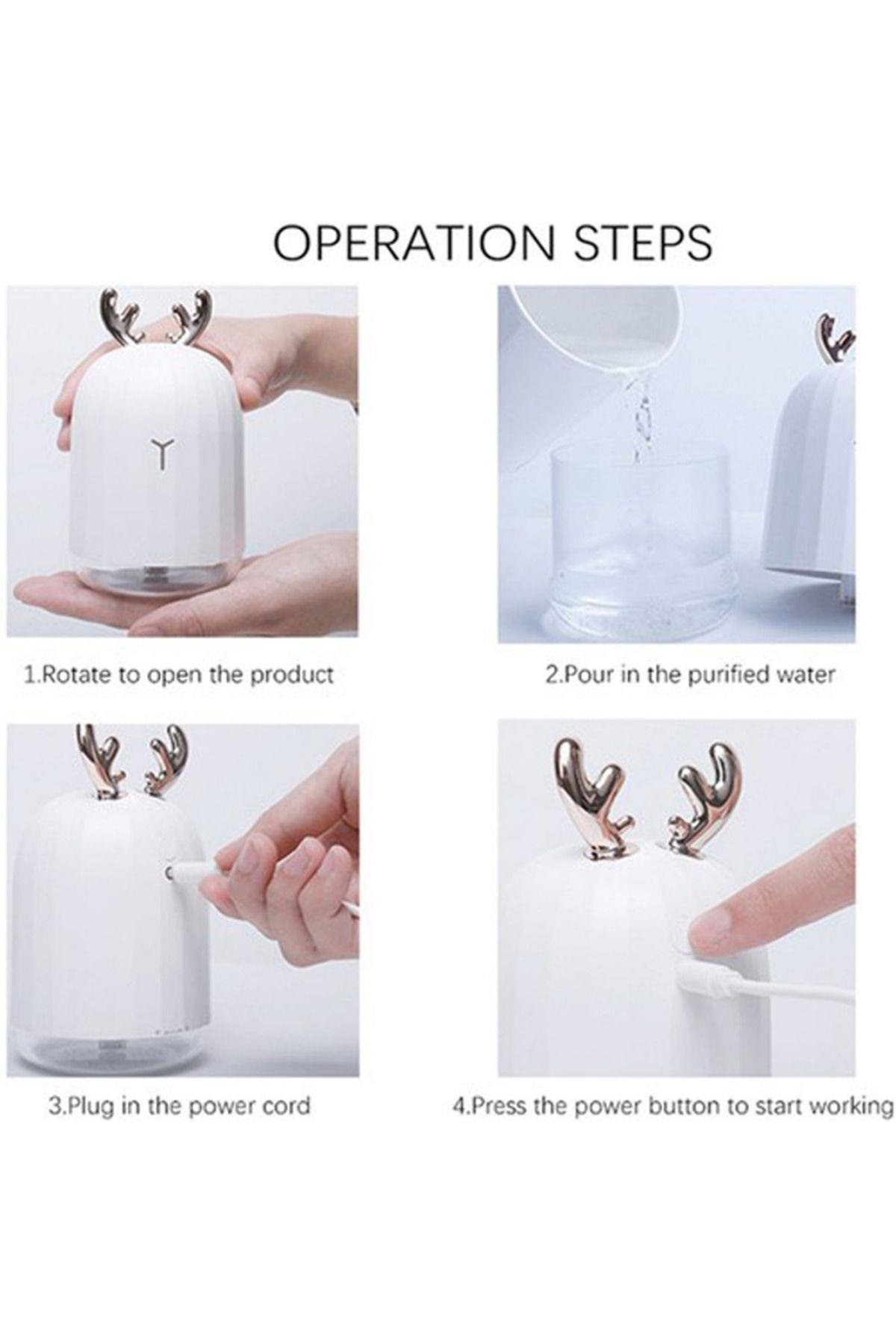 OPERATION STEPS

1.Rotate to open the product

2.Pour in the purified water

3.Plug in the power cord

4.Press the power button to start working