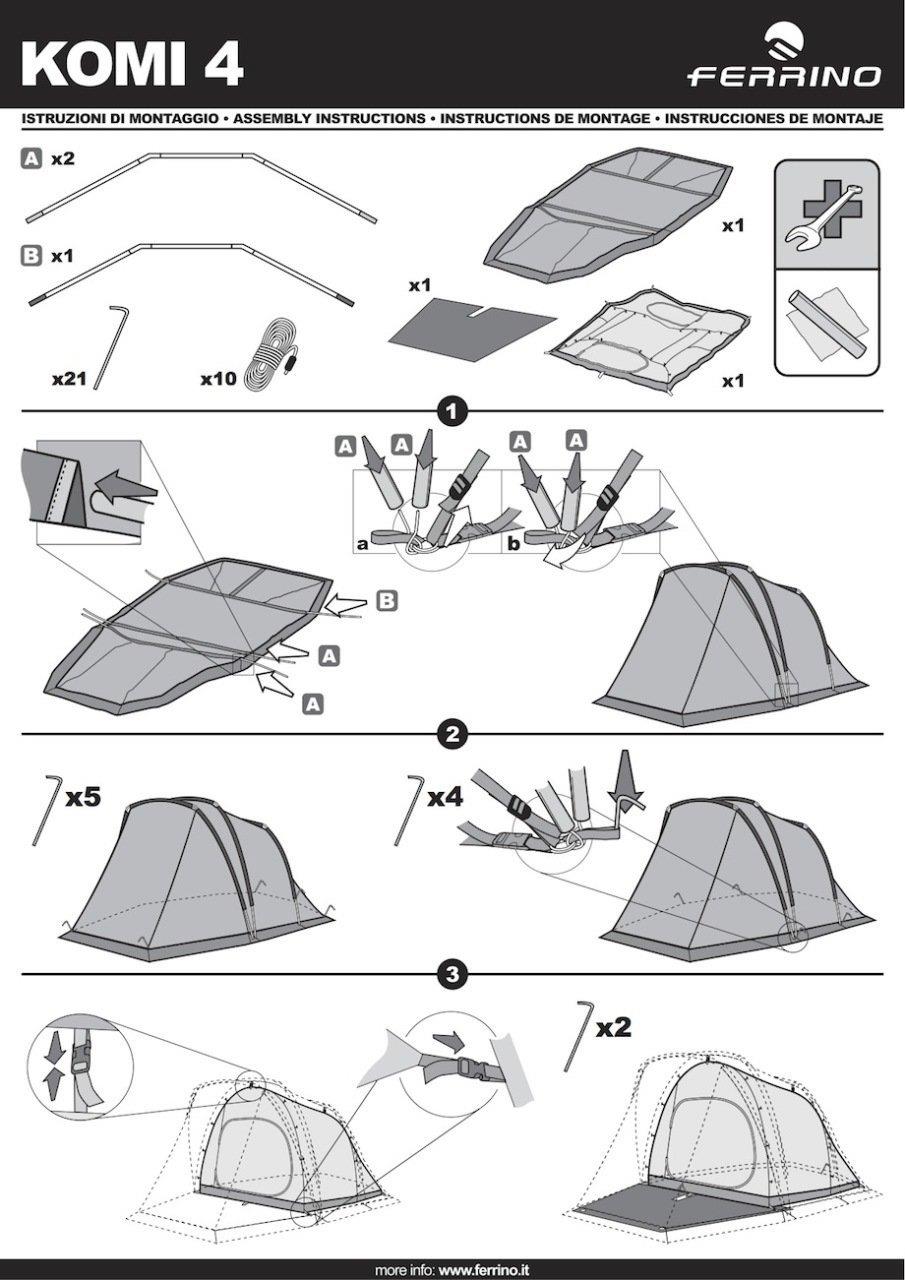 KOMI 4

FERRINO

ISTRUZIONI DI MONTAGGIO • ASSEMBLY INSTRUCTIONS • INSTRUCTIONS DE MONTAGE • INSTRUCCIONES DE MONTAJE

A x2

B x1

x21

x10

x1

x1

x1

1

A A

A A

a

b

B

A

A

2

x5

x4

3

x2

more info: www.ferrino.it