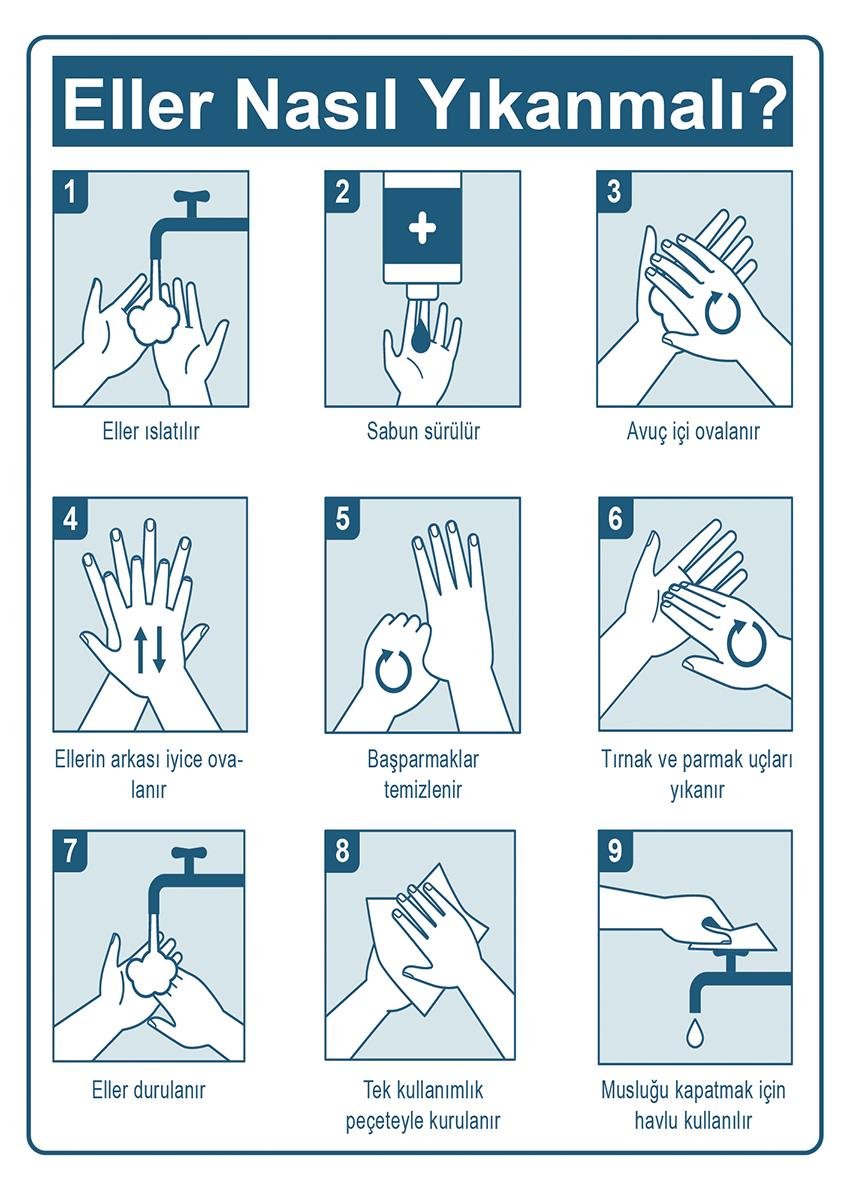 Eller Nasıl Yıkanmalı?

1

Eller ıslatılır

2

Sabun sürülür

3

Avuç içi ovalanır

4

Ellerin arkası iyice ovalanır

5

Başparmaklar temizlenir

6

Tırnak ve parmak uçları yıkanır

7

Eller durulanır

8

Tek kullanımlık peçeteyle kurulanır

9

Musluğu kapatmak için havlu kullanılır