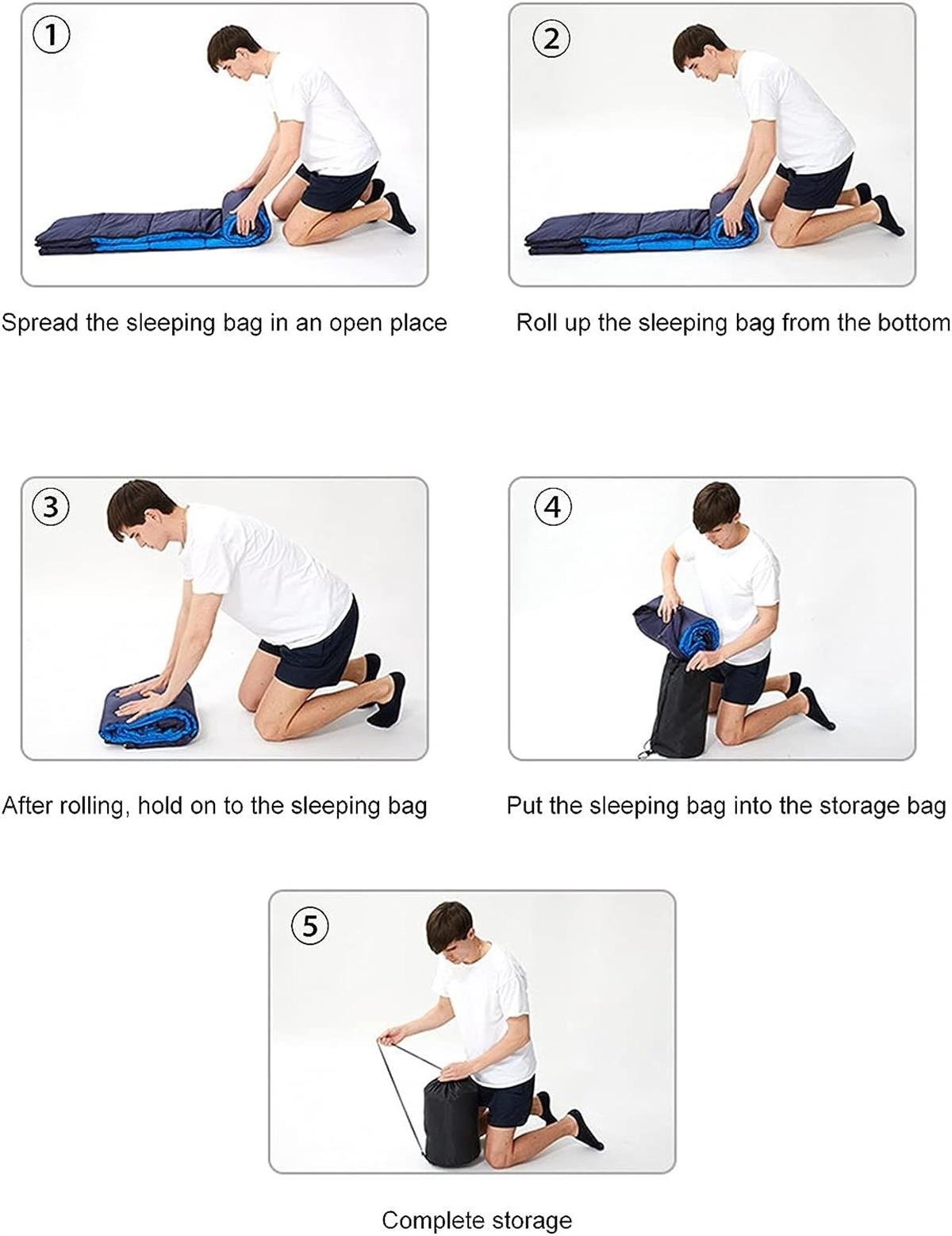 ①

Spread the sleeping bag in an open place

②

Roll up the sleeping bag from the bottom

③

After rolling, hold on to the sleeping bag

④

Put the sleeping bag into the storage bag

⑤

Complete storage