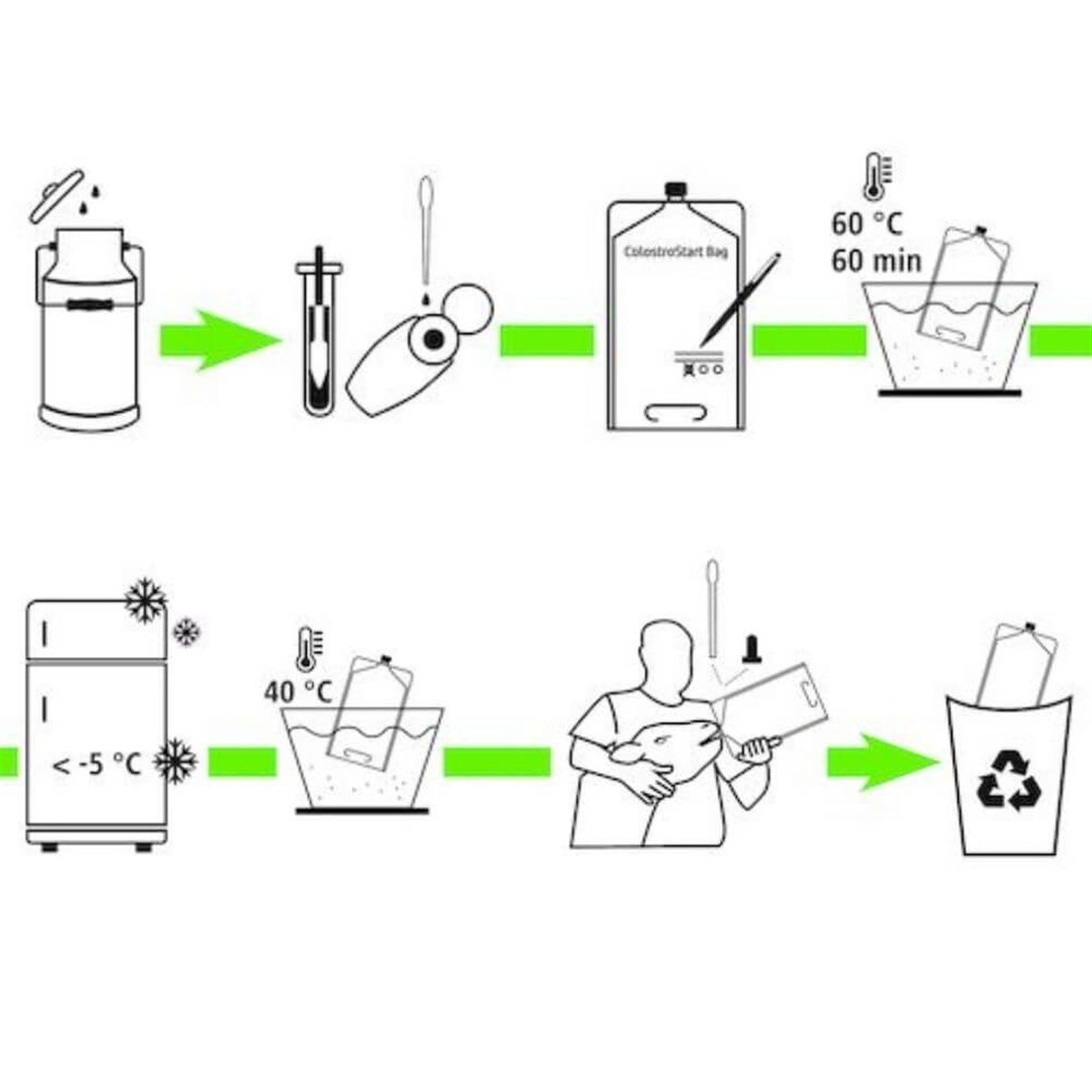 ColostroStart Bag

60 °C
60 min

< -5 °C

40 °C