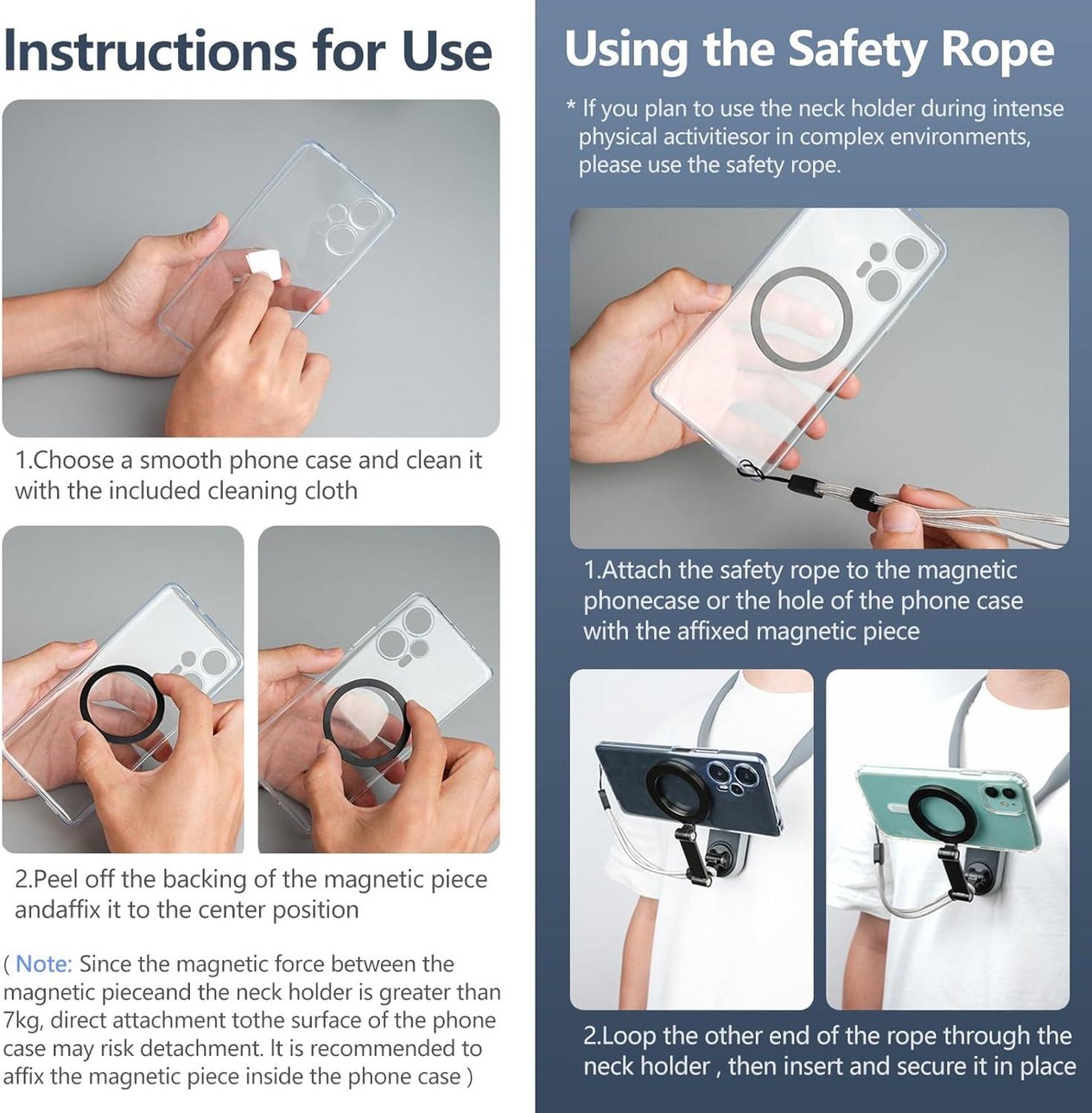 Instructions for Use

1.Choose a smooth phone case and clean it with the included cleaning cloth

2.Peel off the backing of the magnetic piece andaffix it to the center position

( Note: Since the magnetic force between the magnetic pieceand the neck holder is greater than 7kg, direct attachment tothe surface of the phone case may risk detachment. It is recommended to affix the magnetic piece inside the phone case )

Using the Safety Rope

* If you plan to use the neck holder during intense physical activitiesor in complex environments, please use the safety rope.

1.Attach the safety rope to the magnetic phonecase or the hole of the phone case with the affixed magnetic piece

2.Loop the other end of the rope through the neck holder , then insert and secure it in place