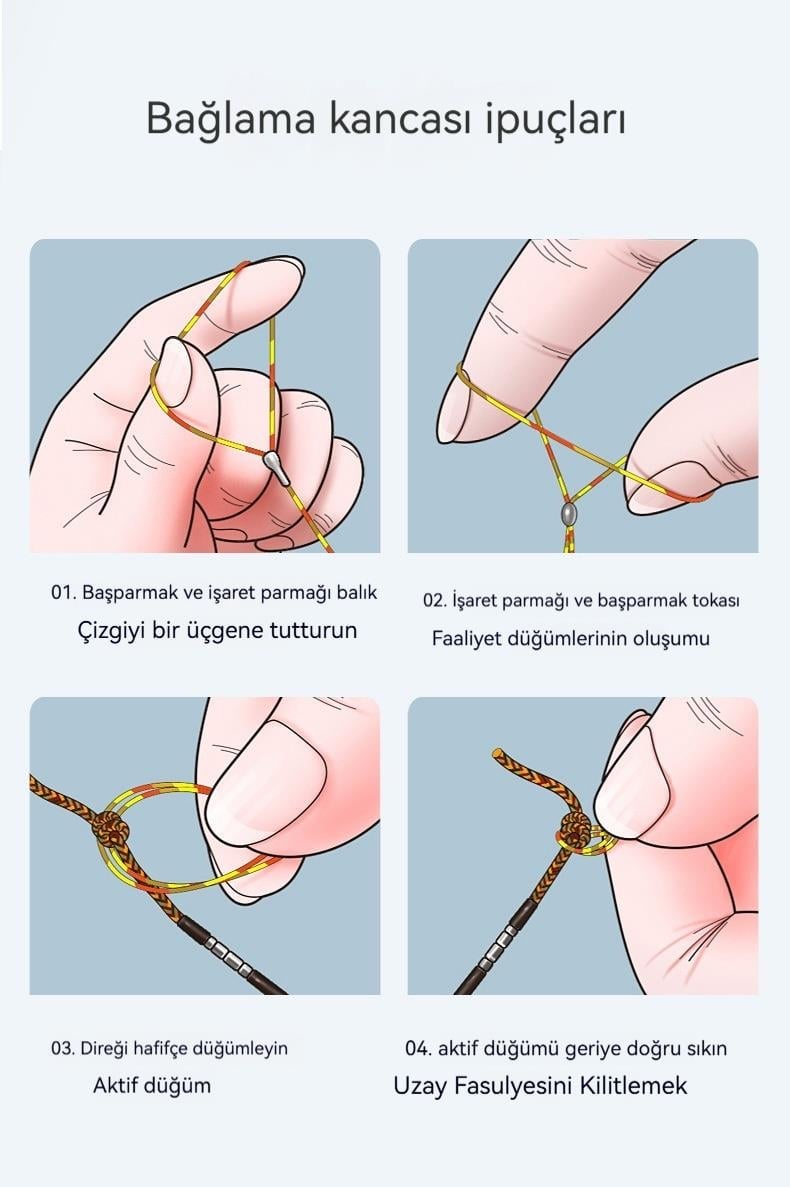 Bağlama kancası ipuçları

01. Başparmak ve işaret parmağı balık
Çizgiyi bir üçgene tutturun

02. İşaret parmağı ve başparmak tokası
Faaliyet düğümlerinin oluşumu

03. Direği hafifçe düğümleyin
Aktif düğüm

04. aktif düğümü geriye doğru sıkın
Uzay Fasulyesini Kilitlemek