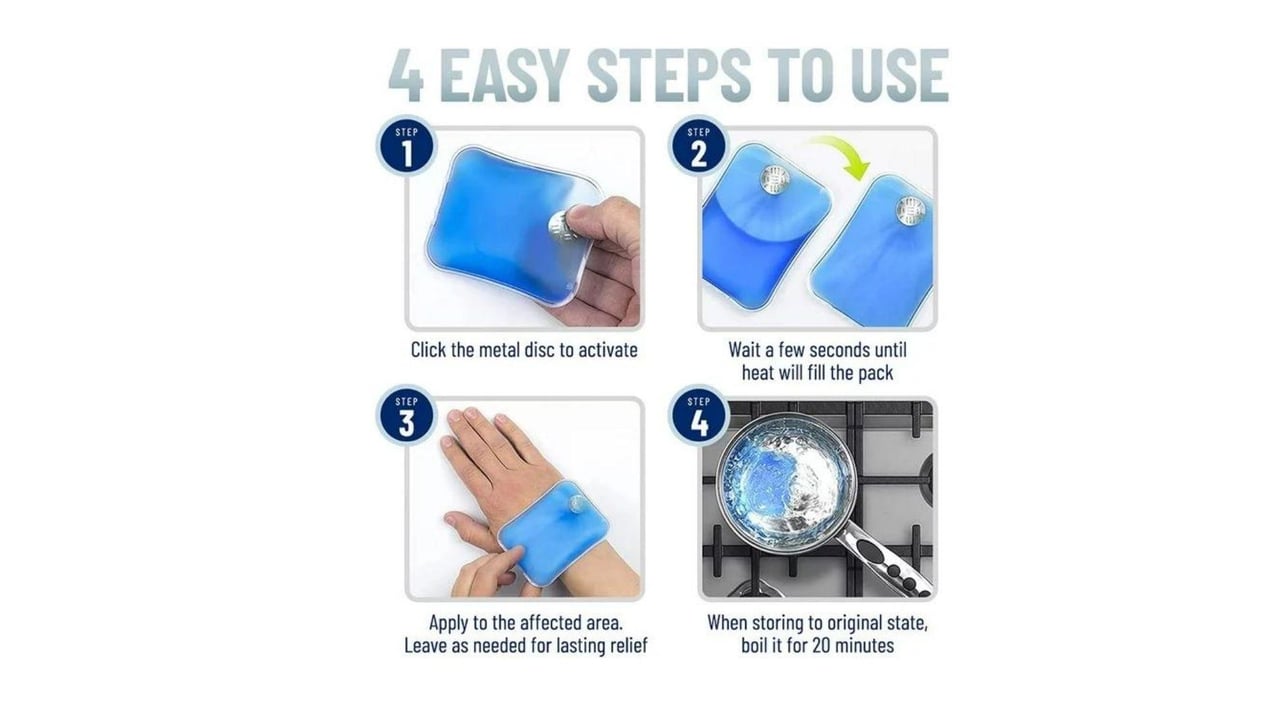 4 EASY STEPS TO USE

STEP 1

Click the metal disc to activate

STEP 2

Wait a few seconds until heat will fill the pack

STEP 3

Apply to the affected area. Leave as needed for lasting relief

STEP 4

When storing to original state, boil it for 20 minutes