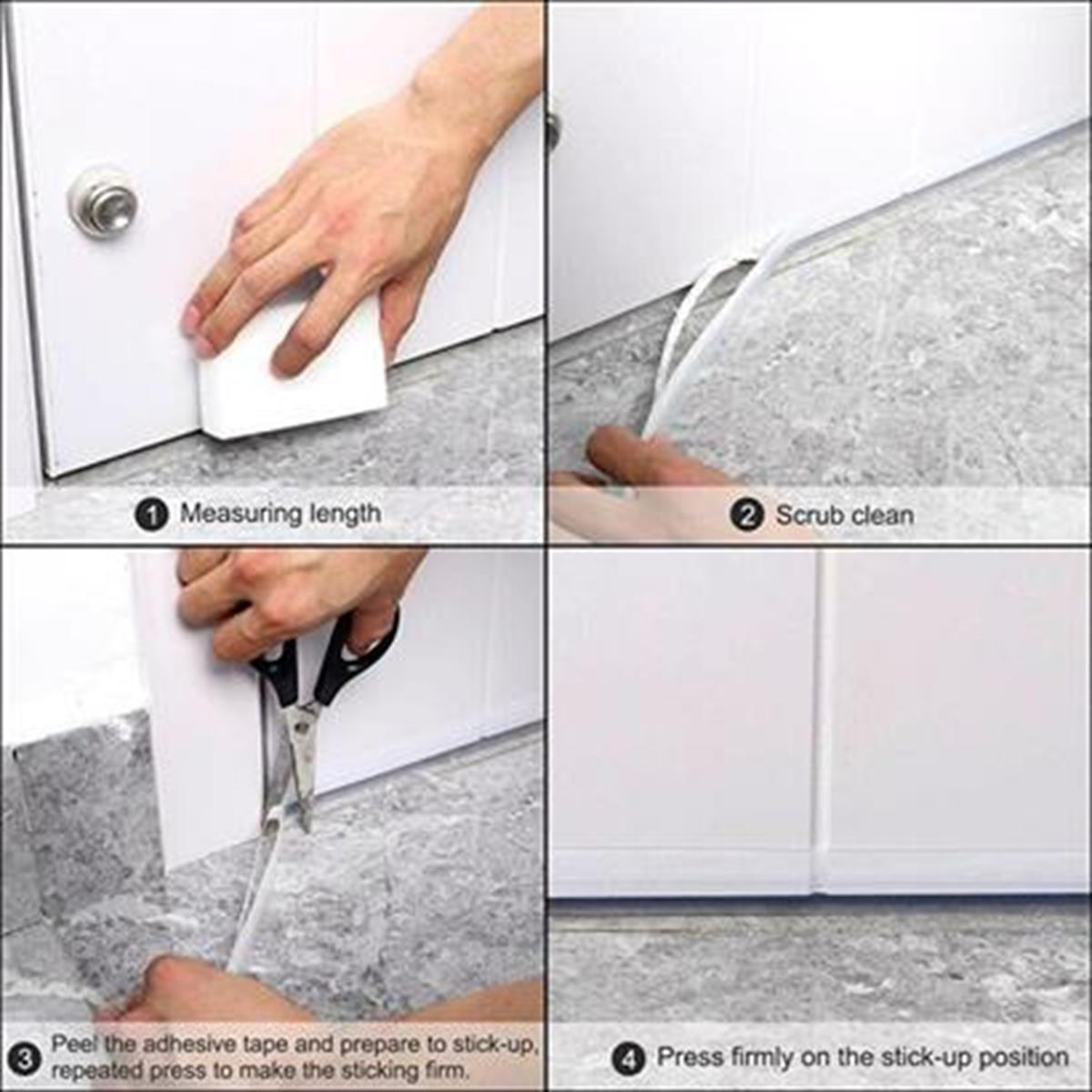 1 Measuring length

2 Scrub clean

3 Peel the adhesive tape and prepare to stick-up, repeated press to make the sticking firm.

4 Press firmly on the stick-up position