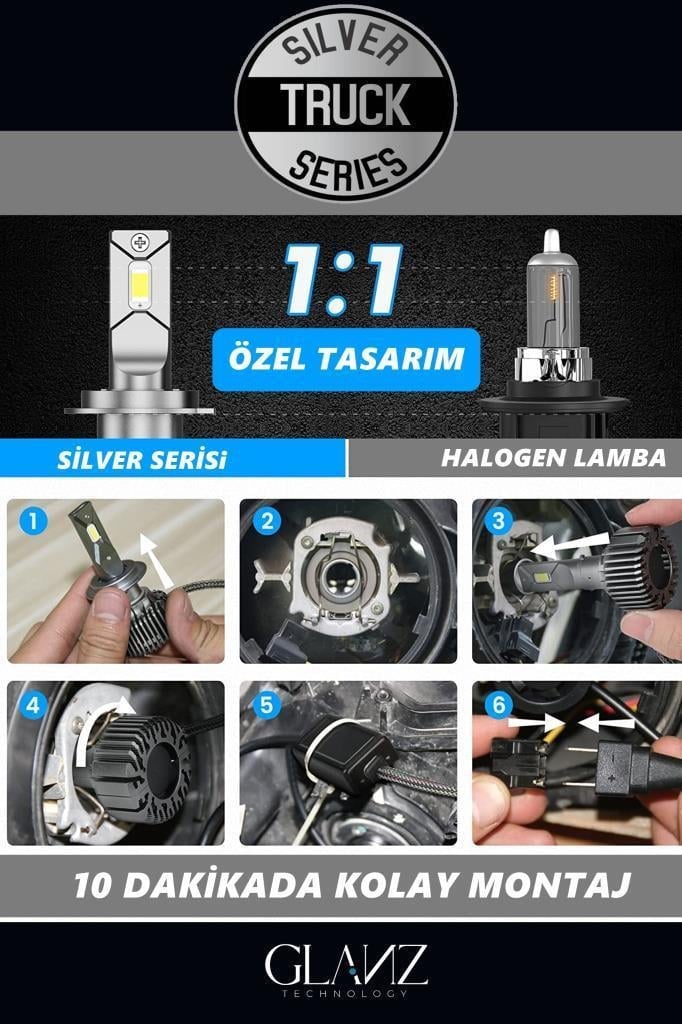 SILVER
TRUCK
SERIES

1:1

ÖZEL TASARIM

SİLVER SERİSİ

HALOGEN LAMBA

1

2

3

4

5

6

10 DAKİKADA KOLAY MONTAJ

GLANZ
TECHNOLOGY