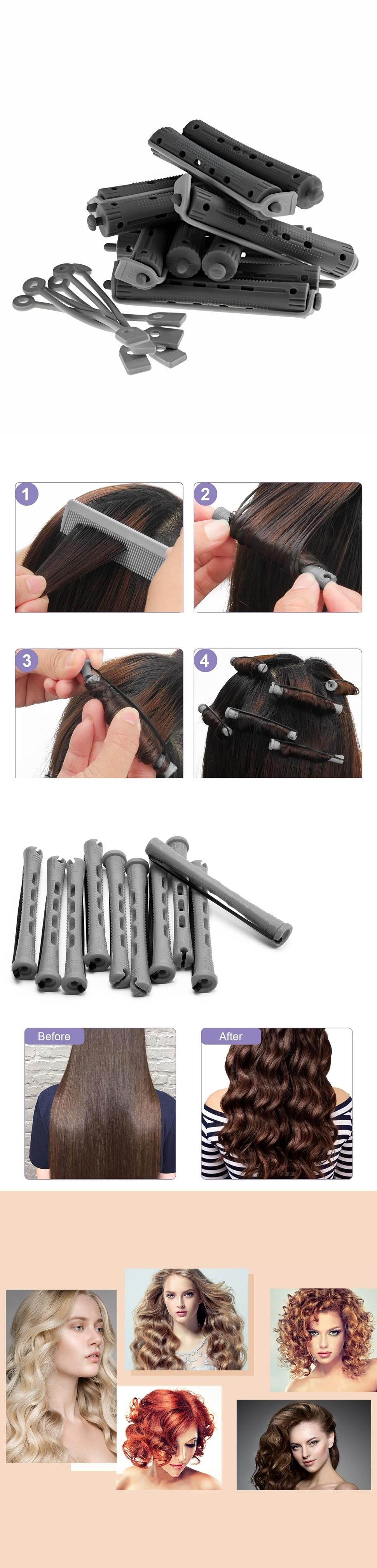 1

2

3

4

Before

After