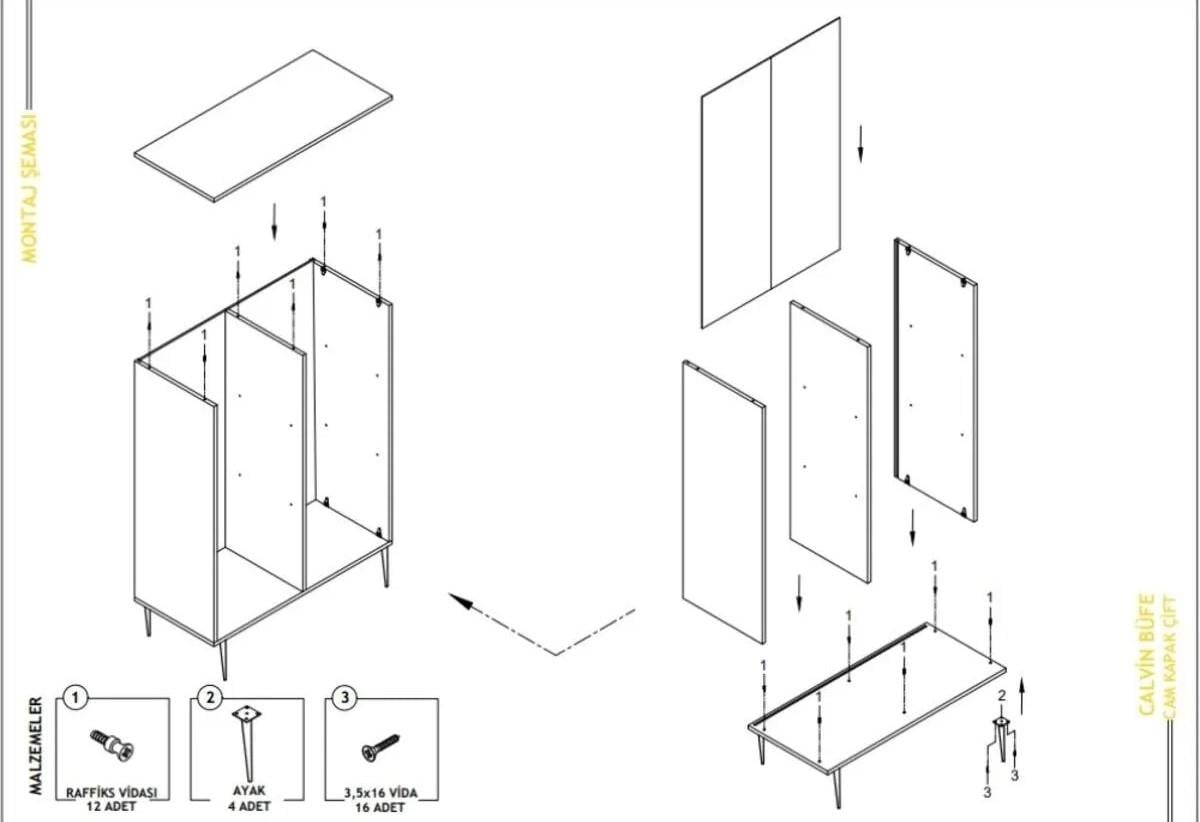 MONTAJ ŞEMASI

1
1
1
1
1
1

1
1
1
1
1
1
2
3
3

MALZEMELER
1
RAFFİKS VİDASI
12 ADET
2
AYAK
4 ADET
3
3,5x16 VİDA
16 ADET

CALVİN BÜFE
CAM KAPAK ÇİFT