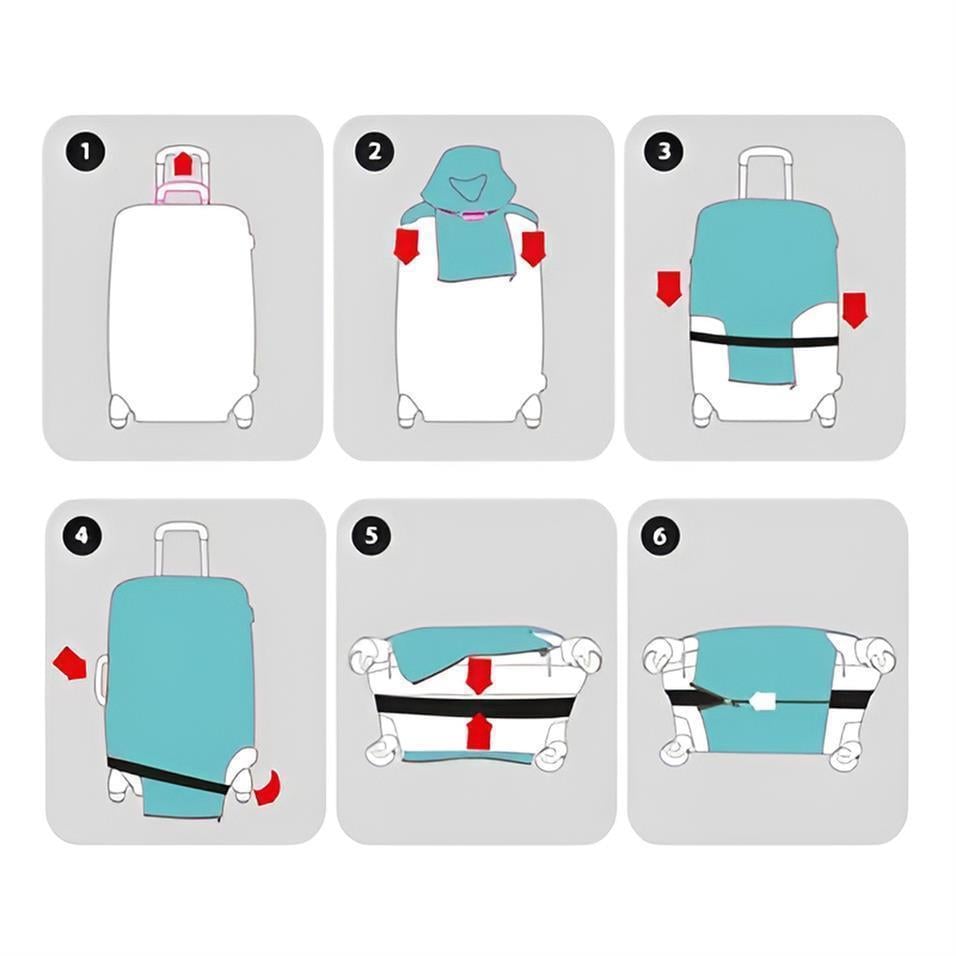 1

2

3

4

5

6