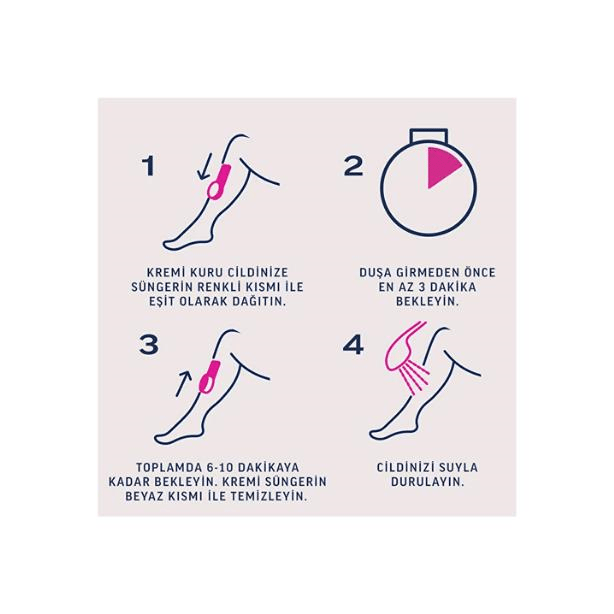 1

KREMİ KURU CİLDİNİZE SÜNGERİN RENKLİ KISMI İLE EŞİT OLARAK DAĞITIN.

2

DUŞA GİRMEDEN ÖNCE EN AZ 3 DAKİKA BEKLEYİN.

3

TOPLAMDA 6-10 DAKİKAYA KADAR BEKLEYİN. KREMİ SÜNGERİN BEYAZ KISMI İLE TEMİZLEYİN.

4

CİLDİNİZİ SUYLA DURULAYIN.