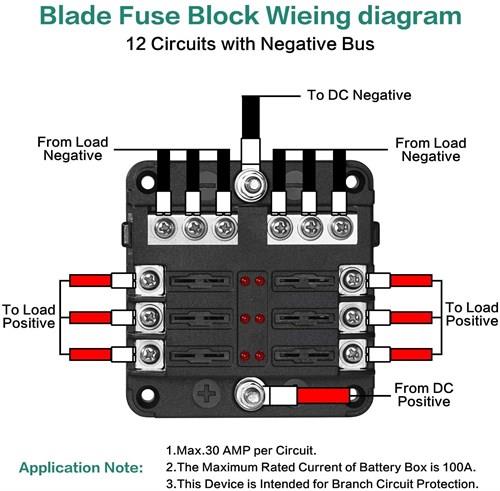 Blade Fuse Block Wieing diagram
12 Circuits with Negative Bus

To DC Negative

From Load Negative

From Load Negative

To Load Positive

To Load Positive

From DC Positive

Application Note:
1.Max.30 AMP per Circuit.
2.The Maximum Rated Current of Battery Box is 100A.
3.This Device is Intended for Branch Circuit Protection.