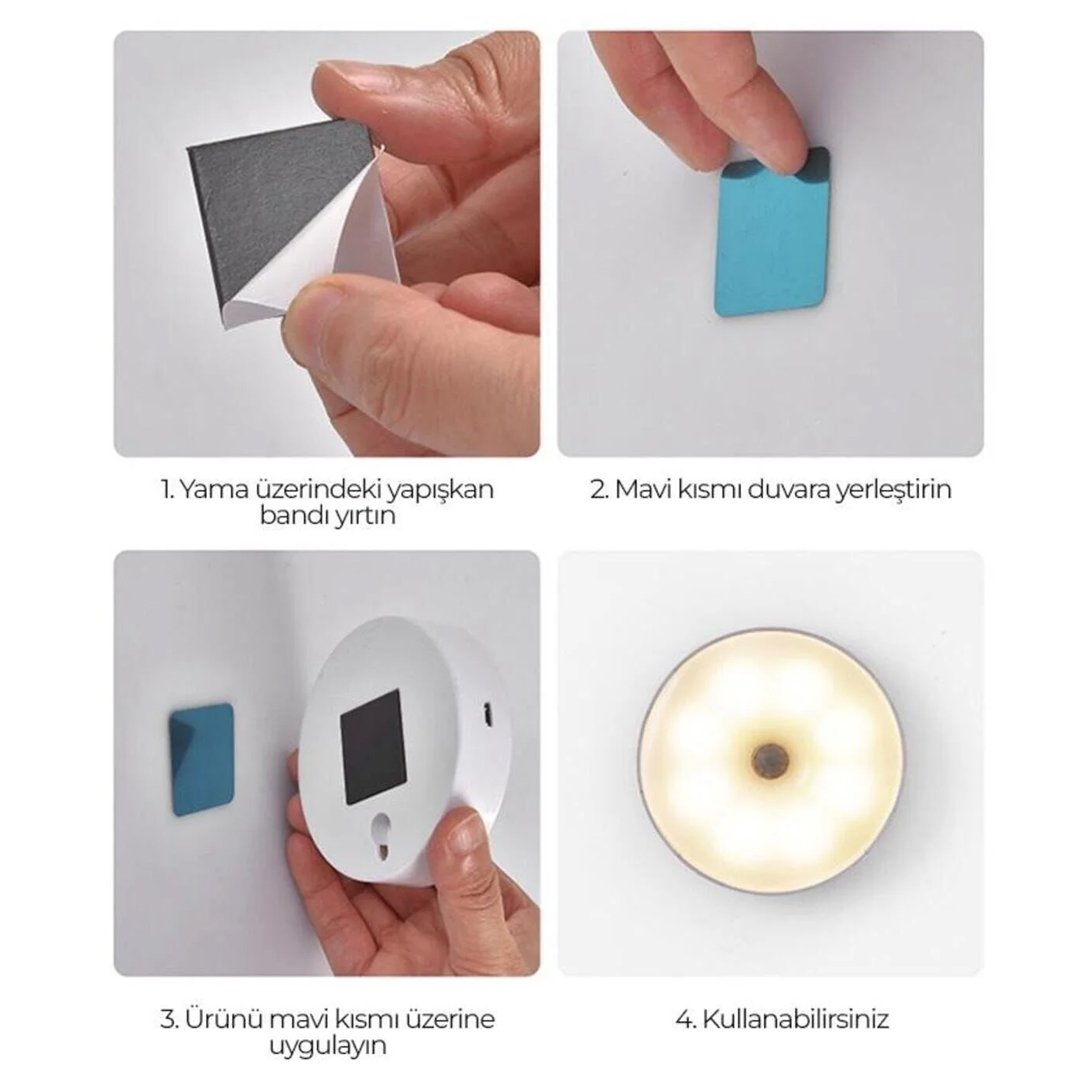 1. Yama üzerindeki yapışkan bandı yırtın

2. Mavi kısmı duvara yerleştirin

3. Ürünü mavi kısmı üzerine uygulayın

4. Kullanabilirsiniz