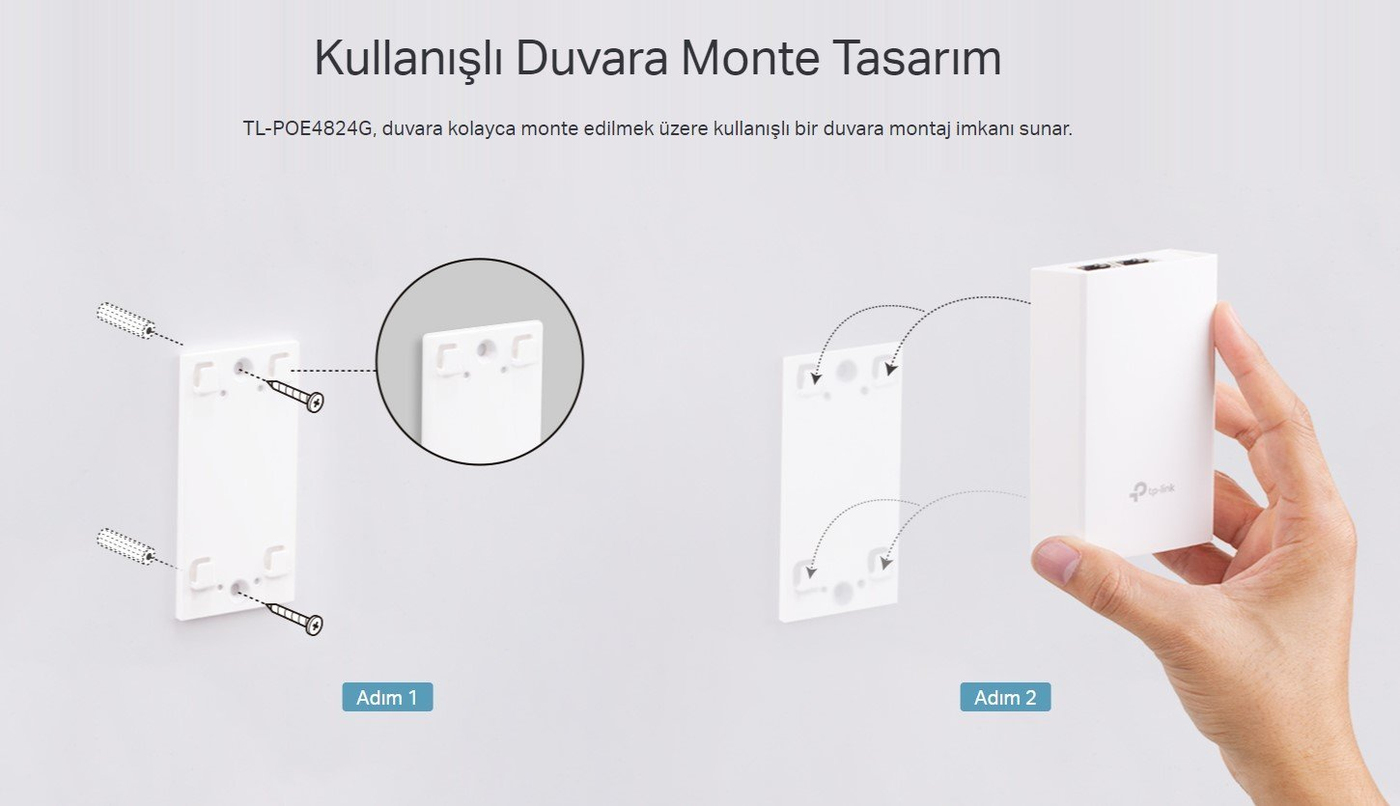 Kullanışlı Duvara Monte Tasarım

TL-POE4824G, duvara kolayca monte edilmek üzere kullanışlı bir duvara montaj imkanı sunar.

tp-link

Adım 1

Adım 2