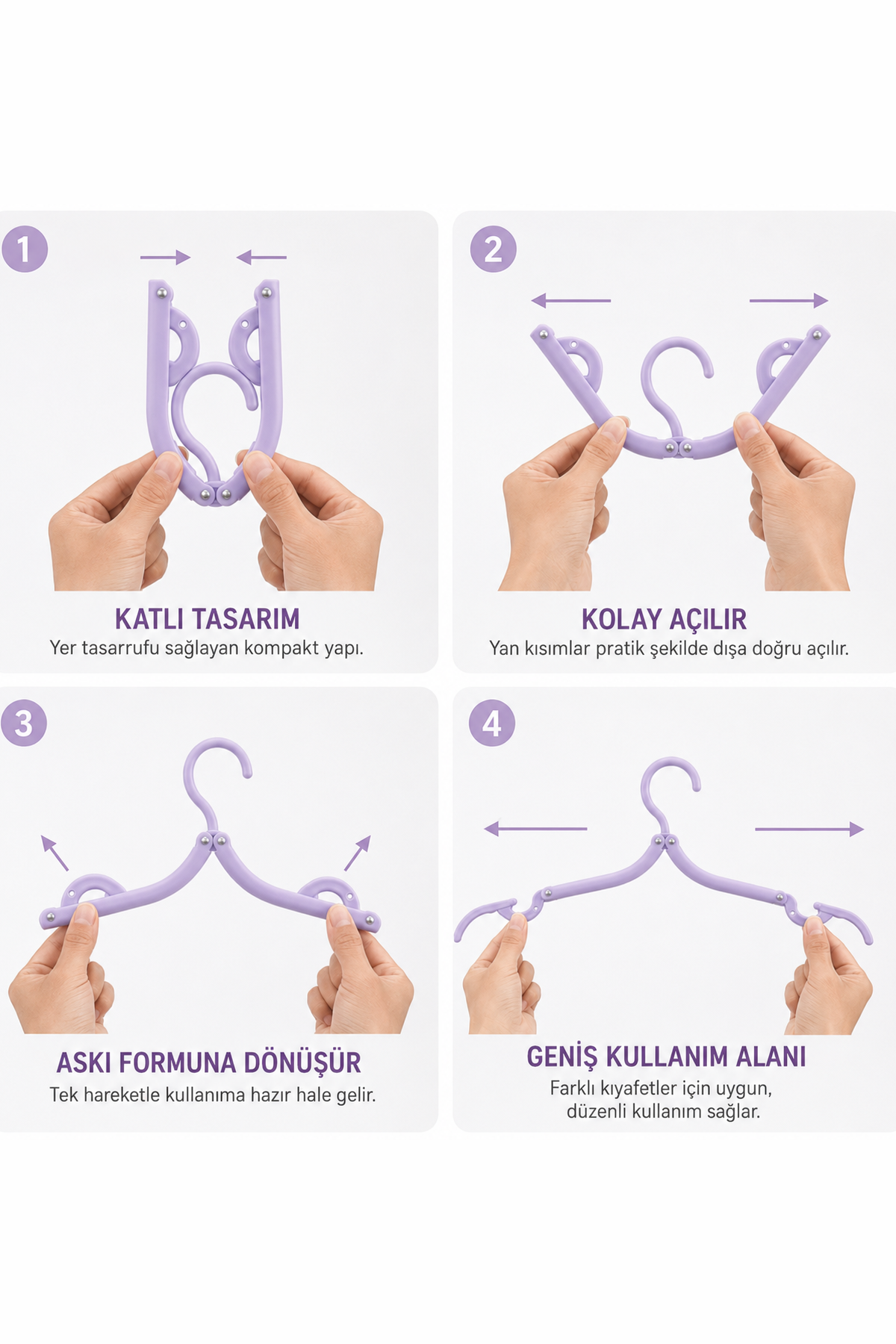 1

KATLI TASARIM
Yer tasarrufu sağlayan kompakt yapı.

2

KOLAY AÇILIR
Yan kısımlar pratik şekilde dışa doğru açılır.

3

ASKI FORMUNA DÖNÜŞÜR
Tek hareketle kullanıma hazır hale gelir.

4

GENİŞ KULLANIM ALANI
Farklı kıyafetler için uygun, düzenli kullanım sağlar.