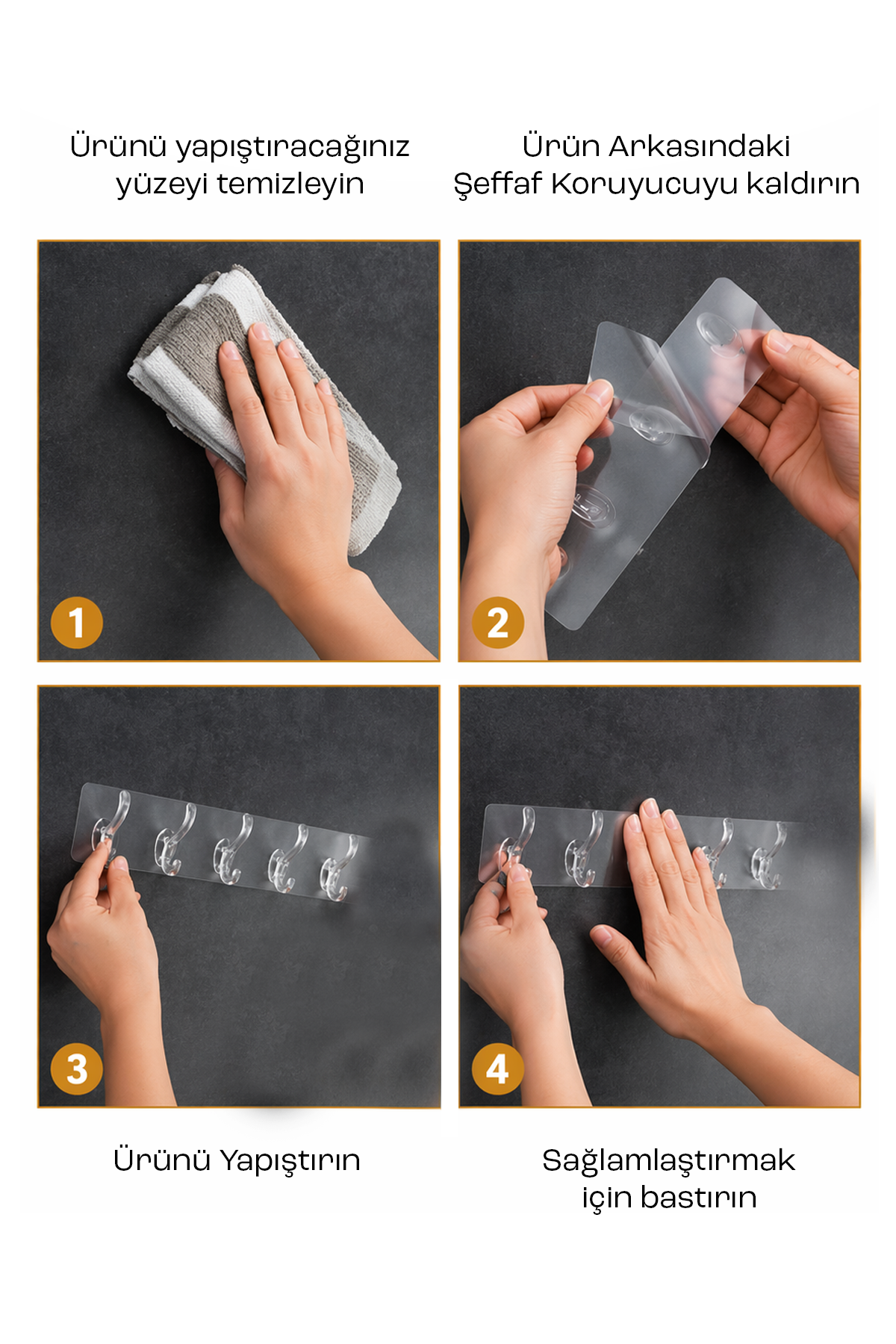 Ürünü yapıştıracağınız yüzeyi temizleyin

Ürün Arkasındaki Şeffaf Koruyucuyu kaldırın

1

2

3

4

Ürünü Yapıştırın

Sağlamlaştırmak için bastırın