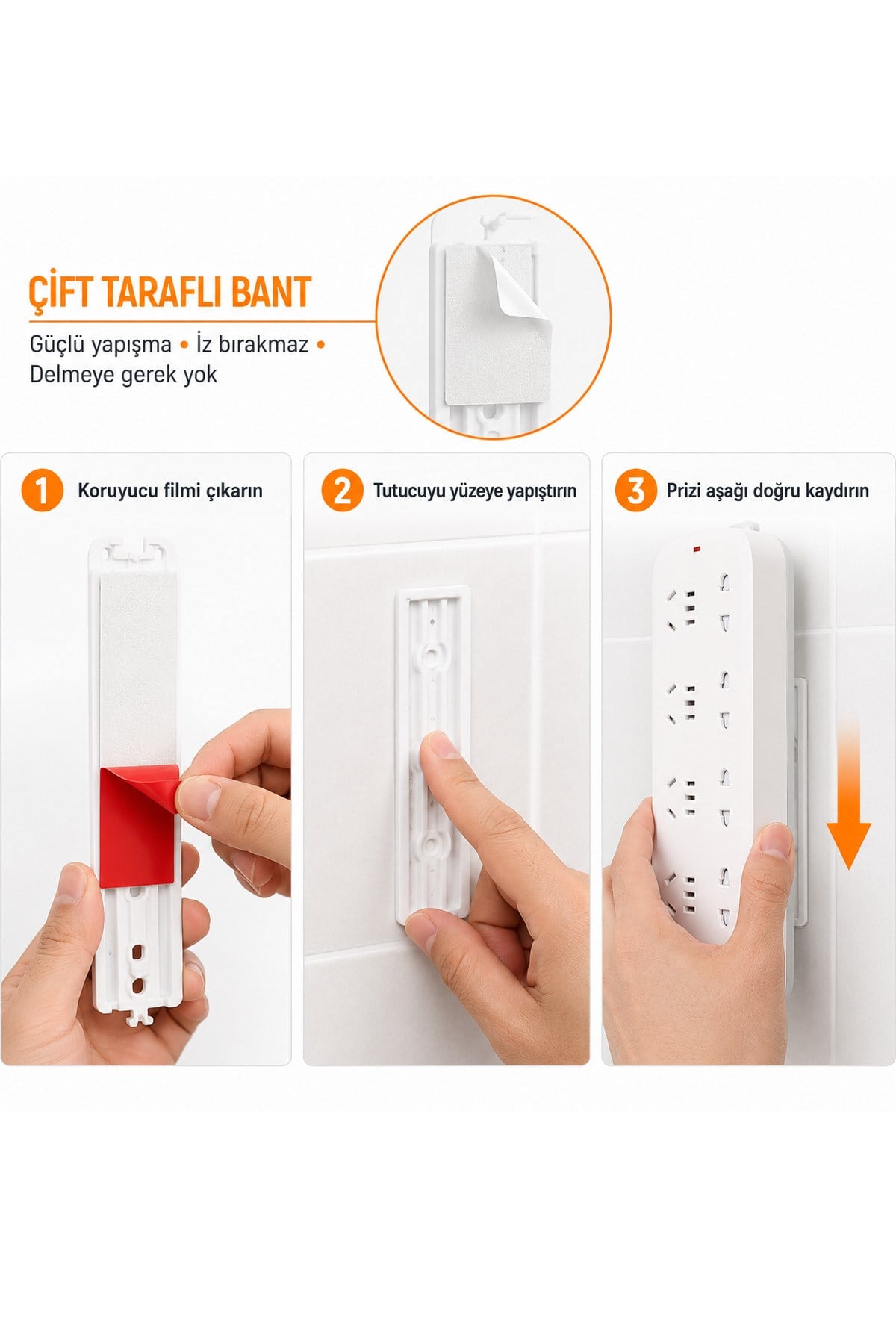 ÇİFT TARAFLI BANT

Güçlü yapışma • İz bırakmaz • Delmeye gerek yok

1 Koruyucu filmi çıkarın

2 Tutucuyu yüzeye yapıştırın

3 Prizi aşağı doğru kaydırın