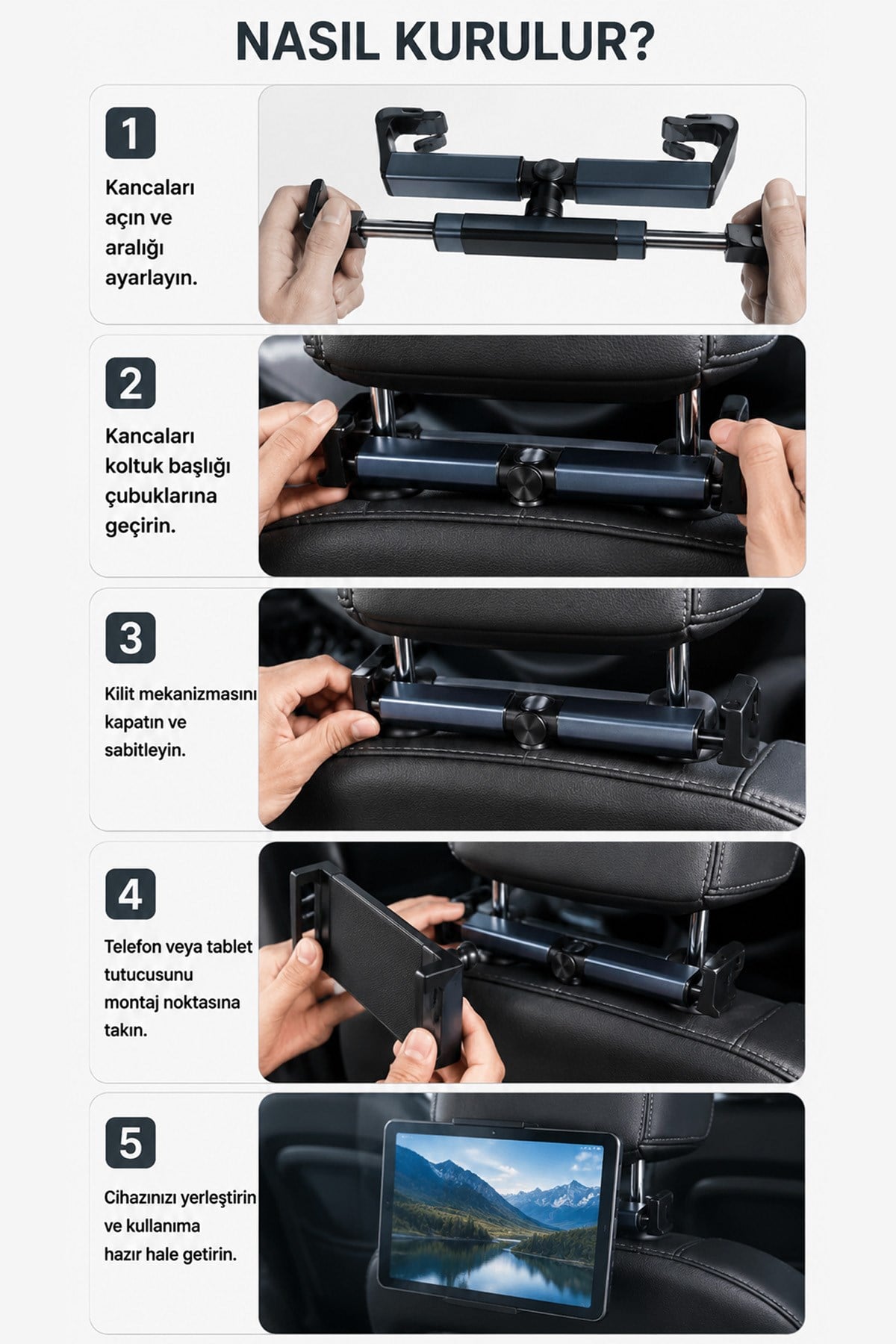 NASIL KURULUR?

1

Kancaları açın ve aralığı ayarlayın.

2

Kancaları koltuk başlığı çubuklarına geçirin.

3

Kilit mekanizmasını kapatın ve sabitleyin.

4

Telefon veya tablet tutucusunu montaj noktasına takın.

5

Cihazınızı yerleştirin ve kullanıma hazır hale getirin.