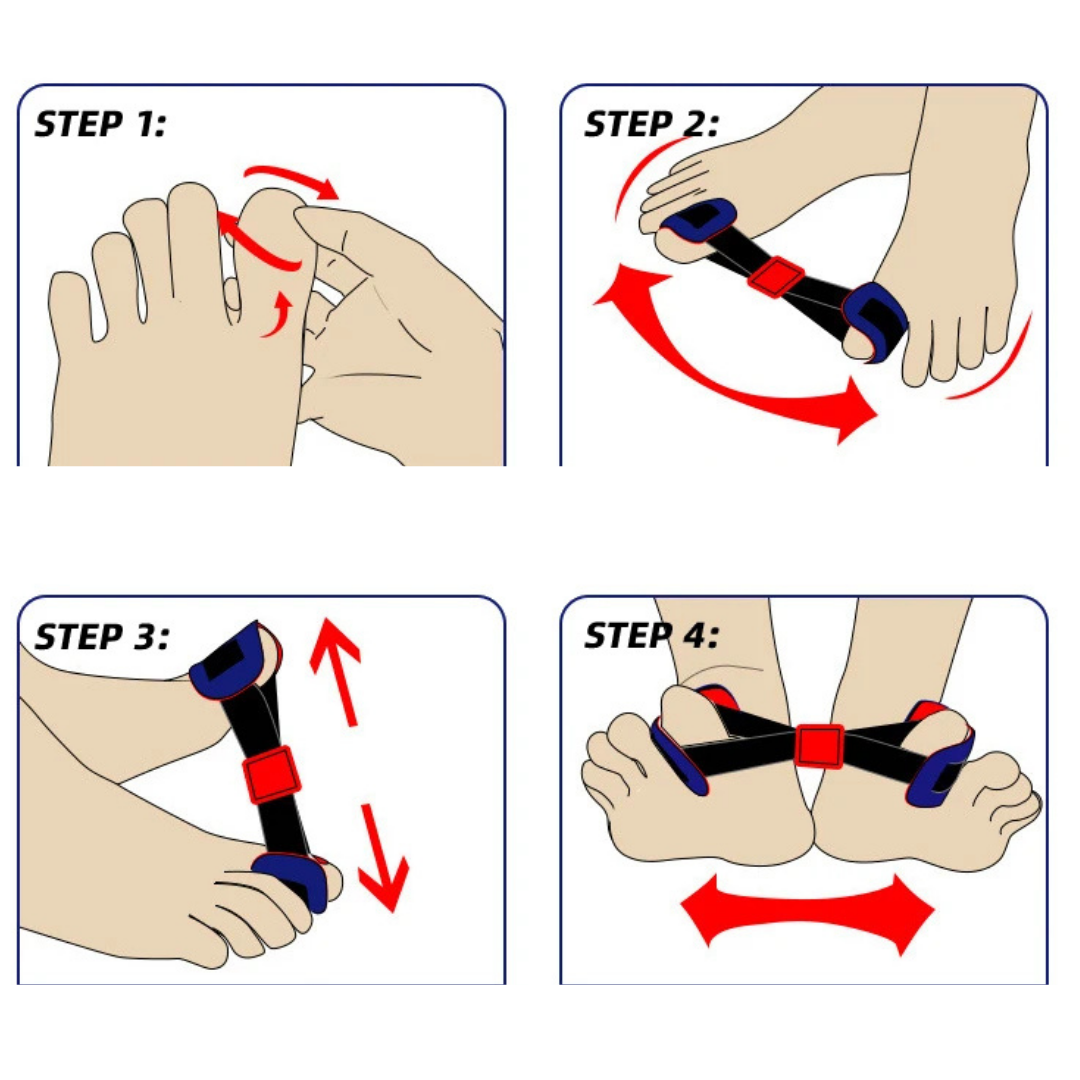 STEP 1:

STEP 2:

STEP 3:

STEP 4: