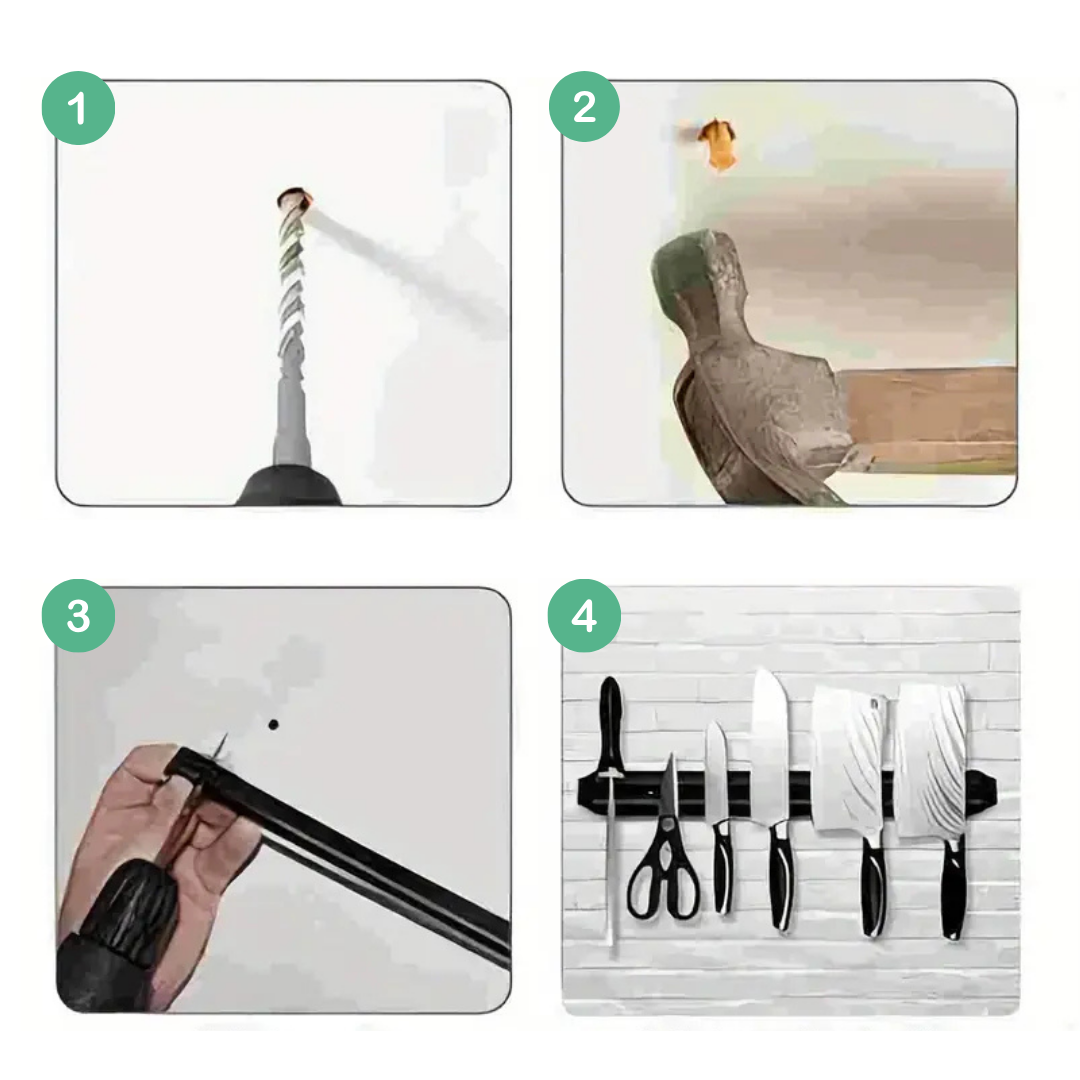 1

2

3

4