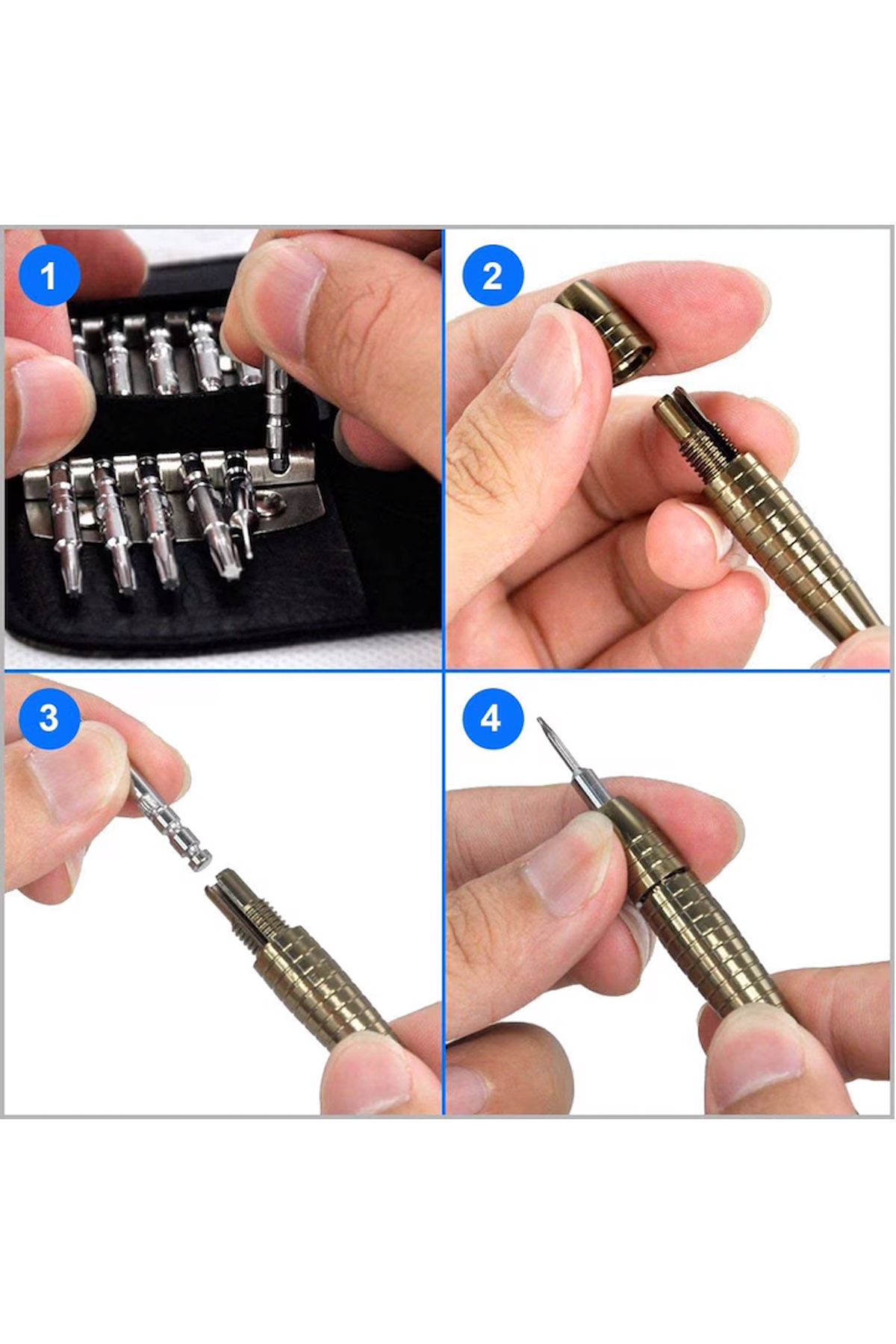 1

2

3

4