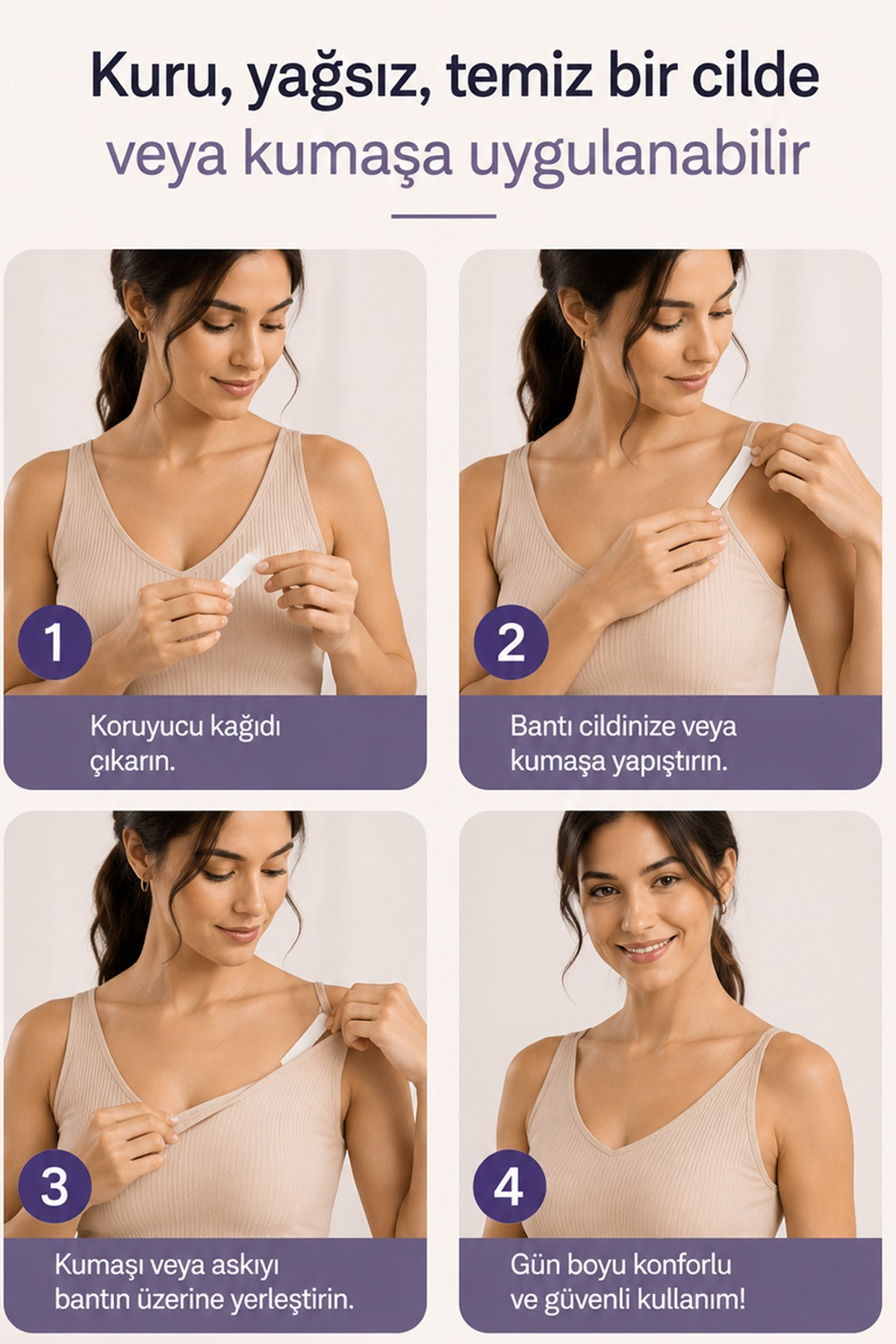 Kuru, yağsız, temiz bir cilde veya kumaşa uygulanabilir

1

Koruyucu kağıdı çıkarın.

2

Bantı cildinize veya kumaşa yapıştırın.

3

Kumaşı veya askıyı bantın üzerine yerleştirin.

4

Gün boyu konforlu ve güvenli kullanım!