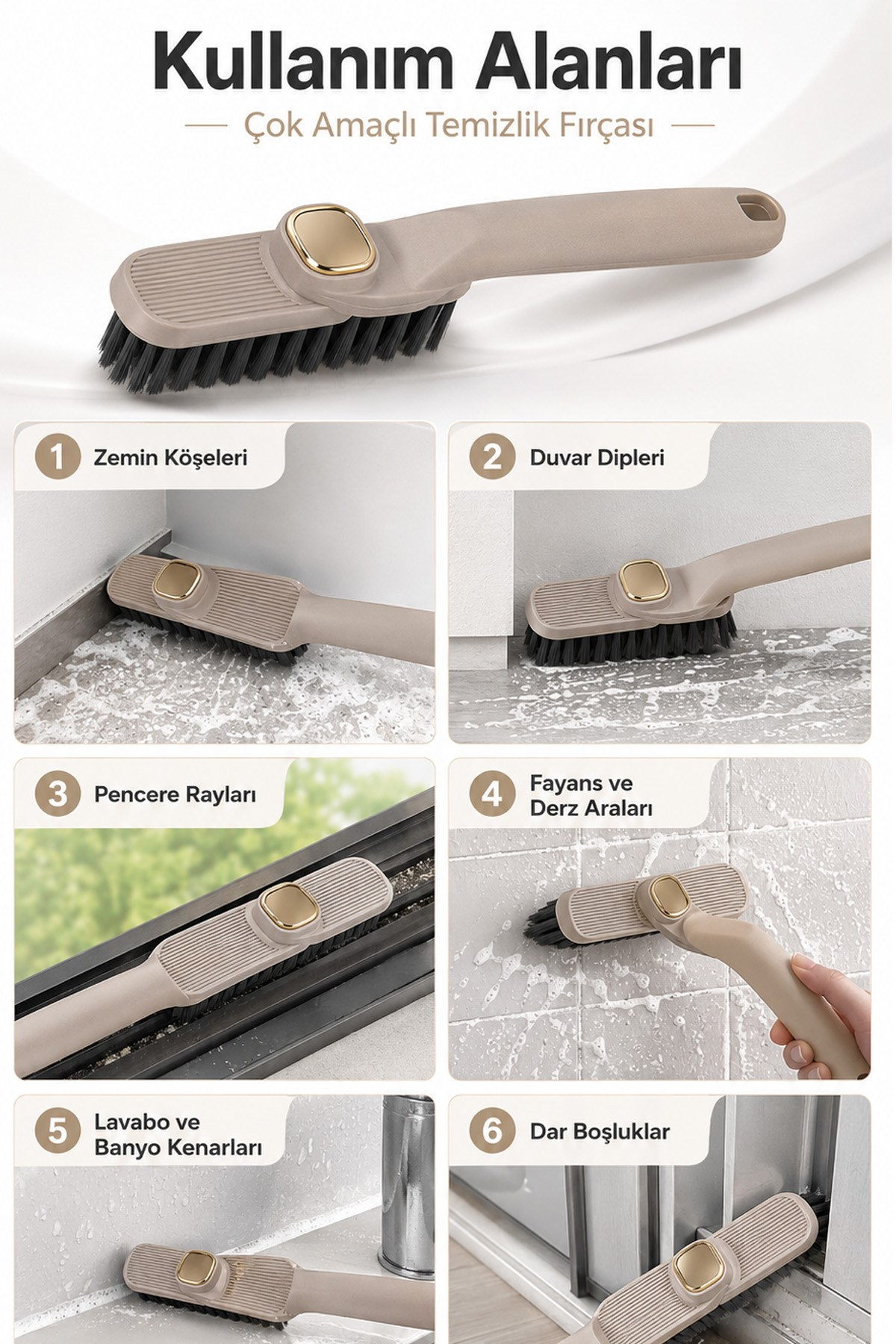 Kullanım Alanları

Çok Amaçlı Temizlik Fırçası

1 Zemin Köşeleri

2 Duvar Dipleri

3 Pencere Rayları

4 Fayans ve Derz Araları

5 Lavabo ve Banyo Kenarları

6 Dar Boşluklar