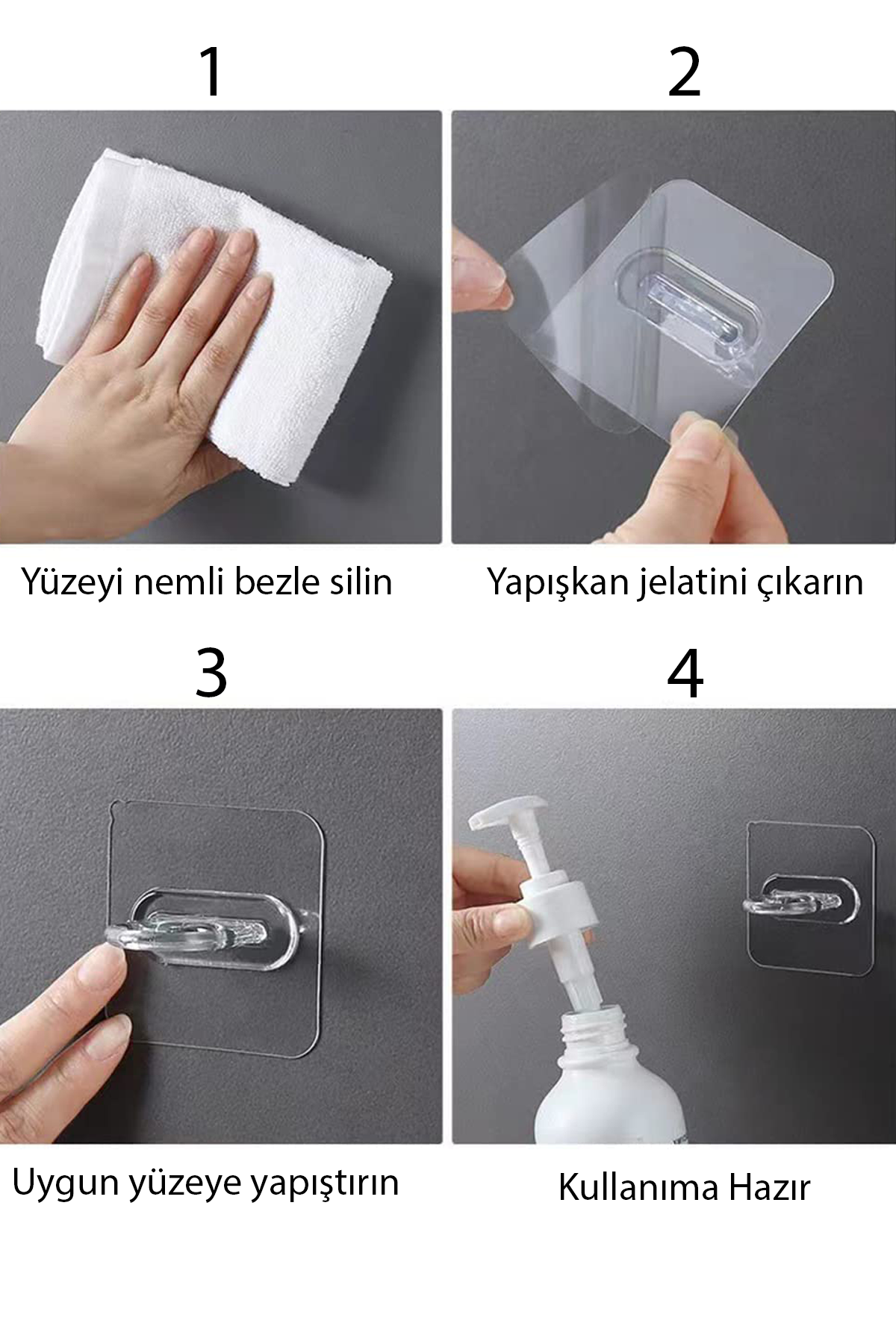 1

Yüzeyi nemli bezle silin

2

Yapışkan jelatini çıkarın

3

Uygun yüzeye yapıştırın

4

Kullanıma Hazır