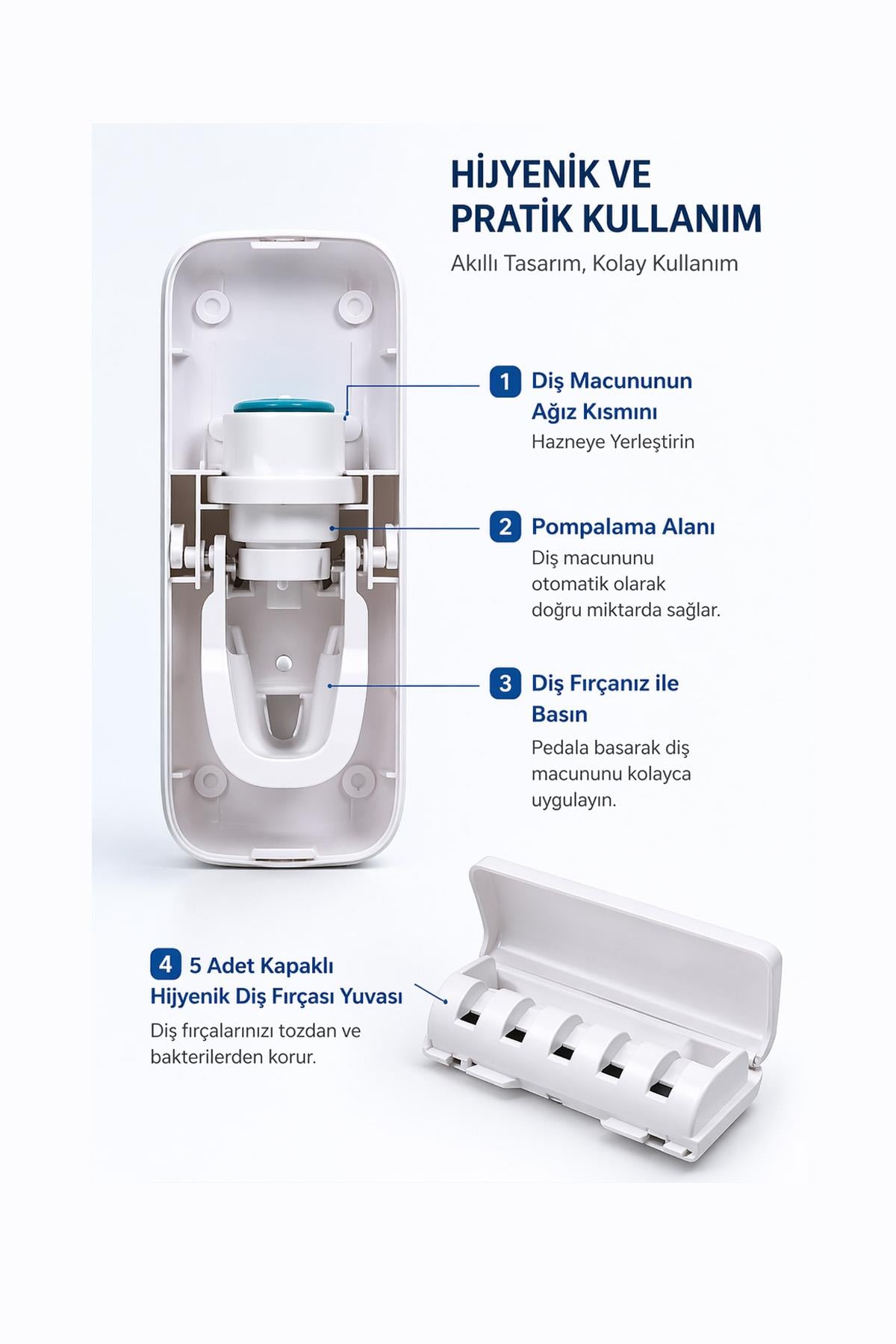 HİJYENİK VE PRATİK KULLANIM

Akıllı Tasarım, Kolay Kullanım

1 Diş Macununun Ağız Kısmını

Hazneye Yerleştirin

2 Pompalama Alanı

Diş macununu otomatik olarak doğru miktarda sağlar.

3 Diş Fırçanız ile Basın

Pedala basarak diş macununu kolayca uygulayın.

4 5 Adet Kapaklı Hijyenik Diş Fırçası Yuvası

Diş fırçalarınızı tozdan ve bakterilerden korur.