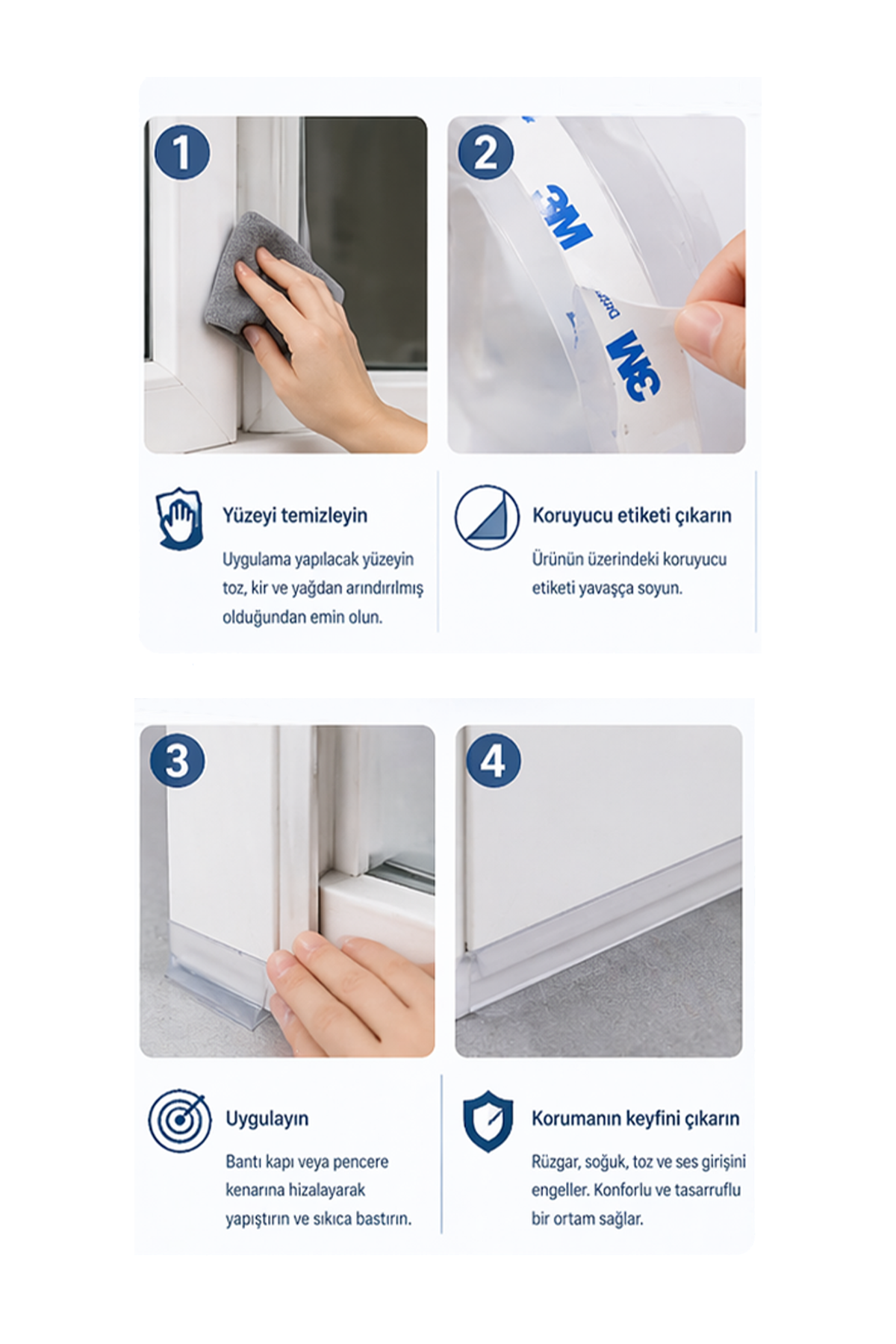 1

2

3M

3M

Yüzeyi temizleyin

Uygulama yapılacak yüzeyin toz, kir ve yağdan arındırılmış olduğundan emin olun.

Koruyucu etiketi çıkarın

Ürünün üzerindeki koruyucu etiketi yavaşça soyun.

3

4

Uygulayın

Bantı kapı veya pencere kenarına hizalayarak yapıştırın ve sıkıca bastırın.

Korumanın keyfini çıkarın

Rüzgar, soğuk, toz ve ses girişini engeller. Konforlu ve tasarruflu bir ortam sağlar.