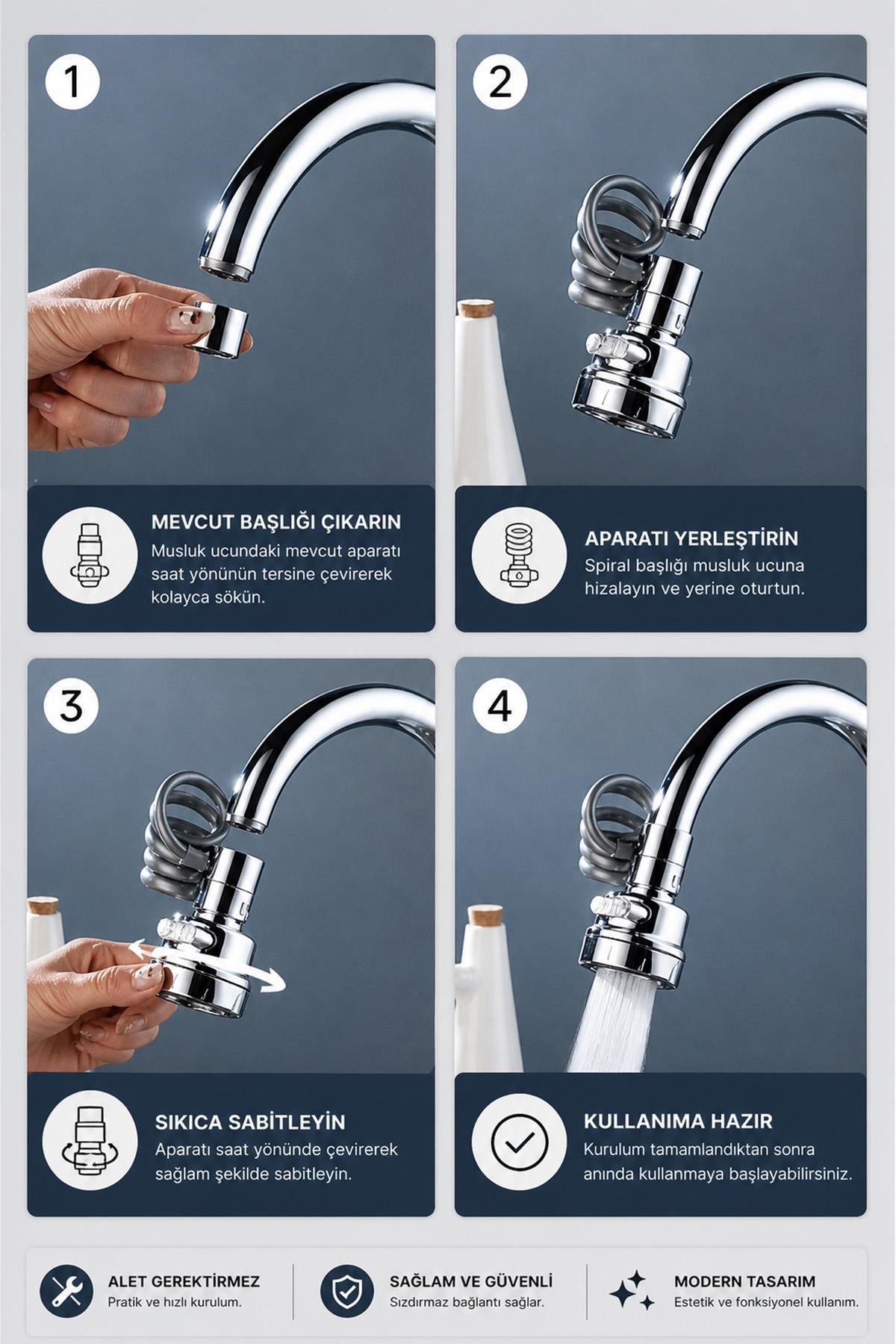 1

MEVCUT BAŞLIĞI ÇIKARIN
Musluk ucundaki mevcut aparatı saat yönünün tersine çevirerek kolayca sökün.

2

APARATI YERLEŞTİRİN
Spiral başlığı musluk ucuna hizalayın ve yerine oturtun.

3

SIKICA SABİTLEYİN
Aparatı saat yönünde çevirerek sağlam şekilde sabitleyin.

4

KULLANIMA HAZIR
Kurulum tamamlandıktan sonra anında kullanmaya başlayabilirsiniz.

ALET GEREKTİRMEZ
Pratik ve hızlı kurulum.

SAĞLAM VE GÜVENLİ
Sızdırmaz bağlantı sağlar.

MODERN TASARIM
Estetik ve fonksiyonel kullanım.