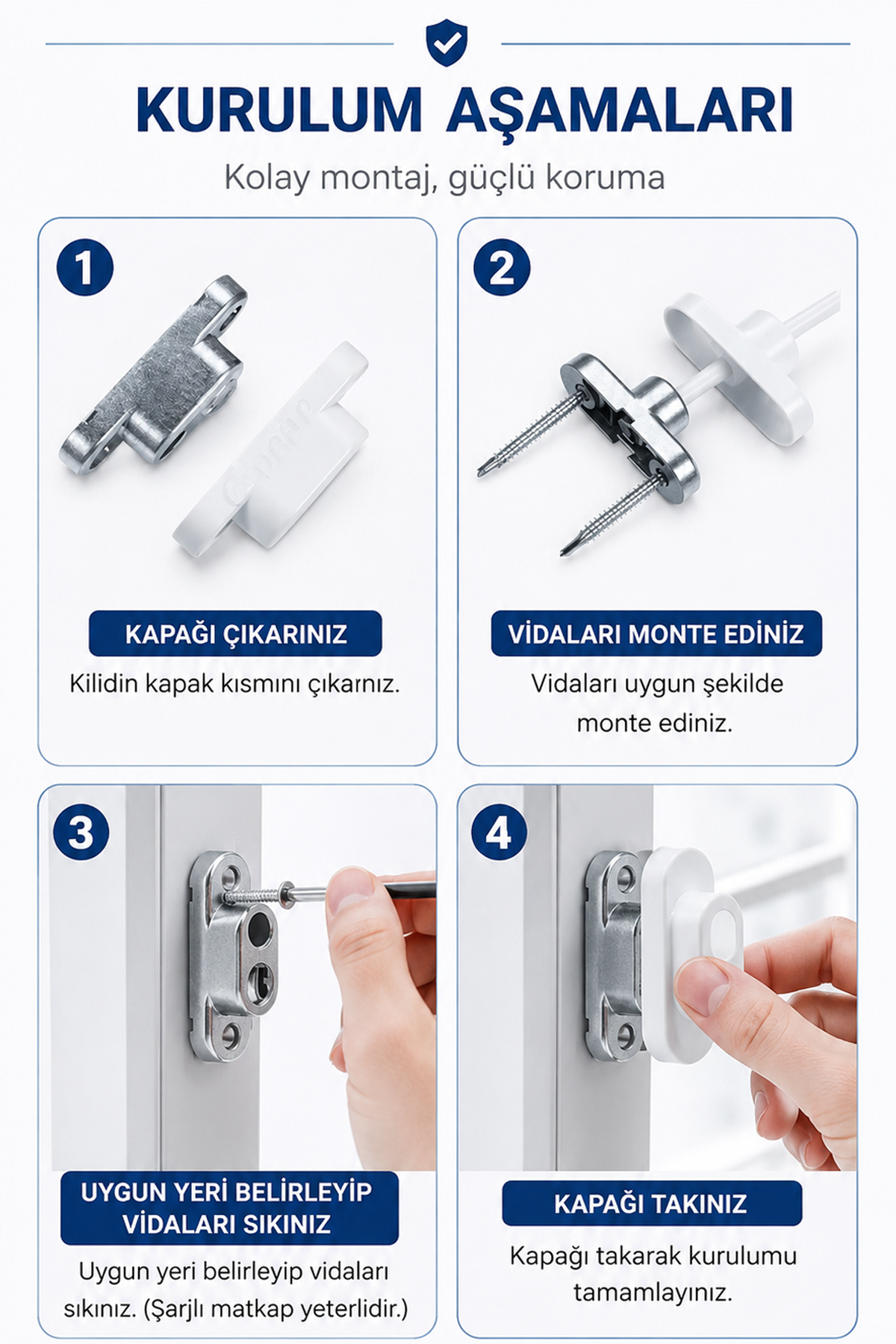 KURULUM AŞAMALARI

Kolay montaj, güçlü koruma

1

KAPAĞI ÇIKARINIZ

Kilidin kapak kısmını çıkarnız.

2

VİDALARI MONTE EDİNİZ

Vidaları uygun şekilde monte ediniz.

3

UYGUN YERİ BELİRLEYİP VİDALARI SIKINIZ

Uygun yeri belirleyip vidaları sıkınız. (Şarjlı matkap yeterlidir.)

4

KAPAĞI TAKINIZ

Kapağı takarak kurulumu tamamlayınız.