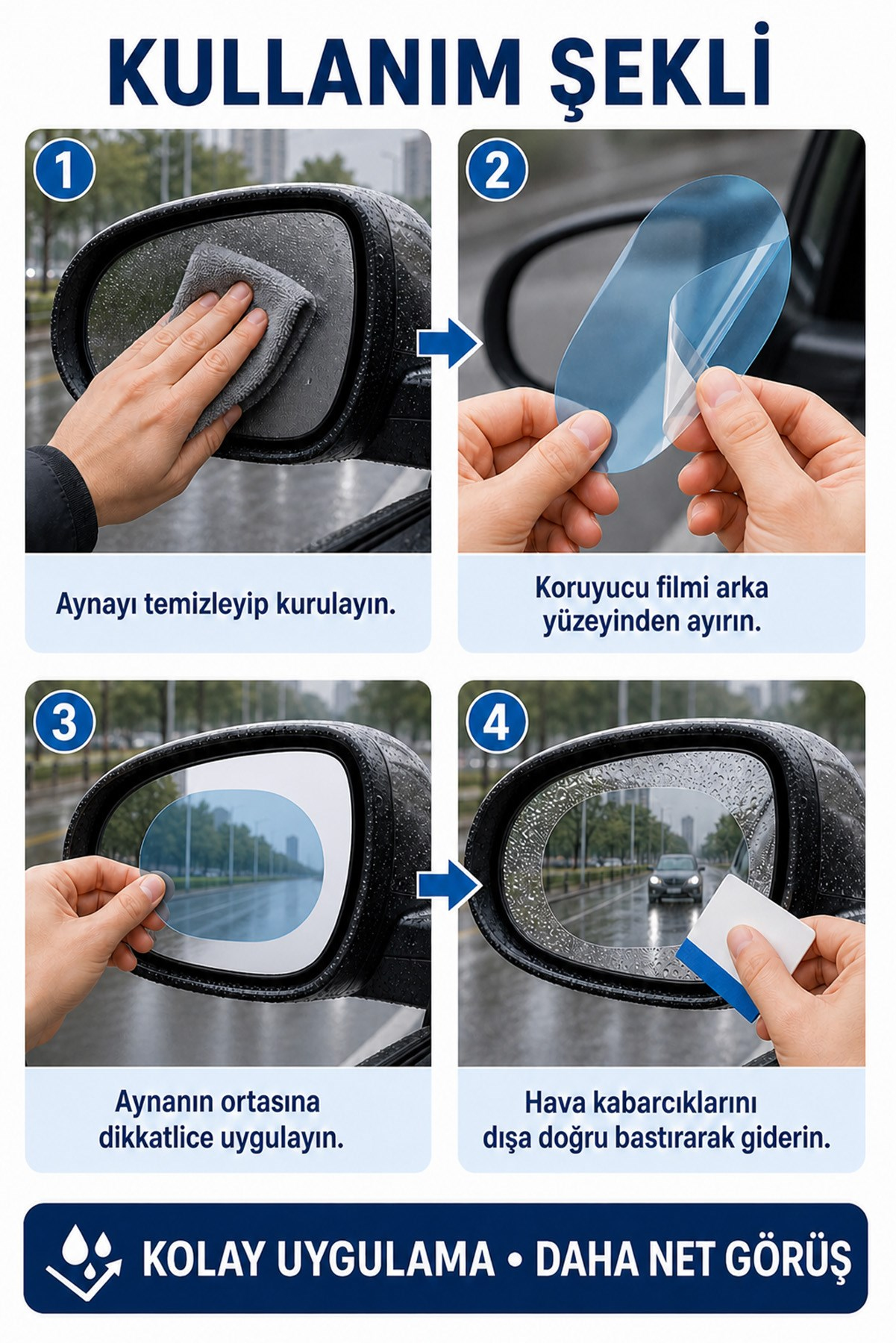 KULLANIM ŞEKLİ

1

Aynayı temizleyip kurulayın.

2

Koruyucu filmi arka yüzeyinden ayırın.

3

Aynanın ortasına dikkatlice uygulayın.

4

Hava kabarcıklarını dışa doğru bastırarak giderin.

KOLAY UYGULAMA • DAHA NET GÖRÜŞ