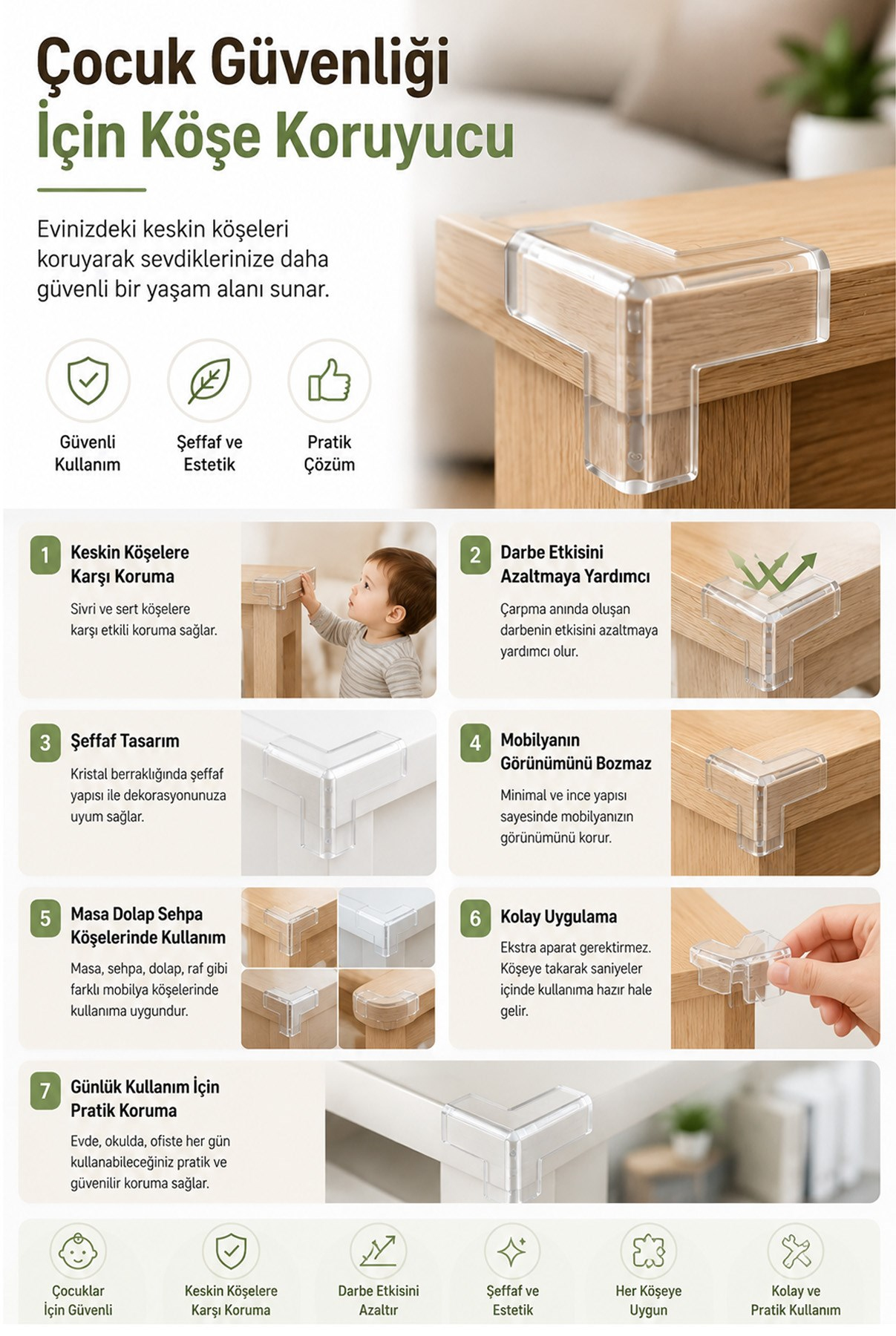 Çocuk Güvenliği İçin Köşe Koruyucu

Evinizdeki keskin köşeleri koruyarak sevdiklerinize daha güvenli bir yaşam alanı sunar.

Güvenli Kullanım

Şeffaf ve Estetik

Pratik Çözüm

1 Keskin Köşelere Karşı Koruma

Sivri ve sert köşelere karşı etkili koruma sağlar.

2 Darbe Etkisini Azaltmaya Yardımcı

Çarpma anında oluşan darbenin etkisini azaltmaya yardımcı olur.

3 Şeffaf Tasarım

Kristal berraklığında şeffaf yapısı ile dekorasyonunuza uyum sağlar.

4 Mobilyanın Görünümünü Bozmaz

Minimal ve ince yapısı sayesinde mobilyanızın görünümünü korur.

5 Masa Dolap Sehpa Köşelerinde Kullanım

Masa, sehpa, dolap, raf gibi farklı mobilya köşelerinde kullanıma uygundur.

6 Kolay Uygulama

Ekstra aparat gerektirmez. Köşeye takarak saniyeler içinde kullanıma hazır hale gelir.

7 Günlük Kullanım İçin Pratik Koruma

Evde, okulda, ofiste her gün kullanabileceğiniz pratik ve güvenilir koruma sağlar.

Çocuklar İçin Güvenli

Keskin Köşelere Karşı Koruma

Darbe Etkisini Azaltır

Şeffaf ve Estetik

Her Köşeye Uygun

Kolay ve Pratik Kullanım