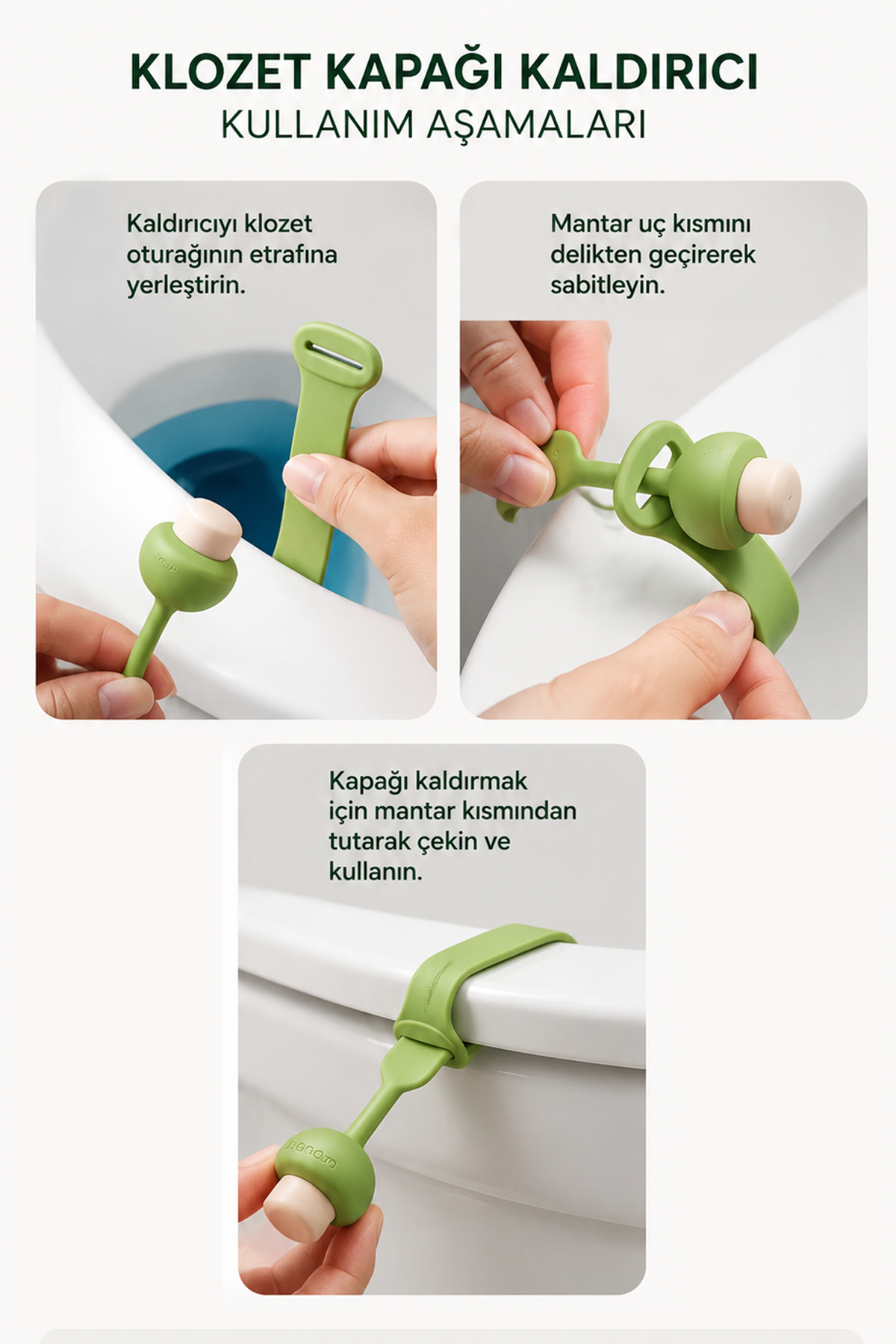 KLOZET KAPAĞI KALDIRICI
KULLANIM AŞAMALARI

Kaldırıcıyı klozet oturağının etrafına yerleştirin.

Mantar uç kısmını delikten geçirerek sabitleyin.

Kapağı kaldırmak için mantar kısmından tutarak çekin ve kullanın.